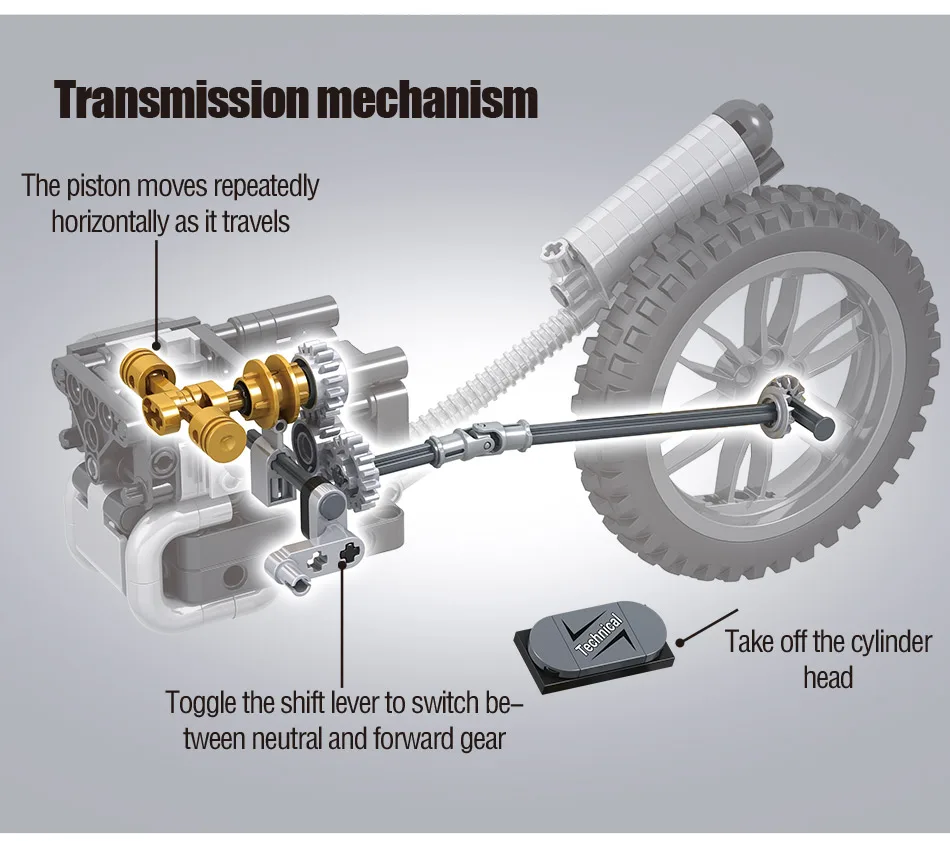 Transmission mechanism

The piston moves repeatedly horizontally as it travels

Technical

Take off the cylinder head

Toggle the shift lever to switch between neutral and forward gear