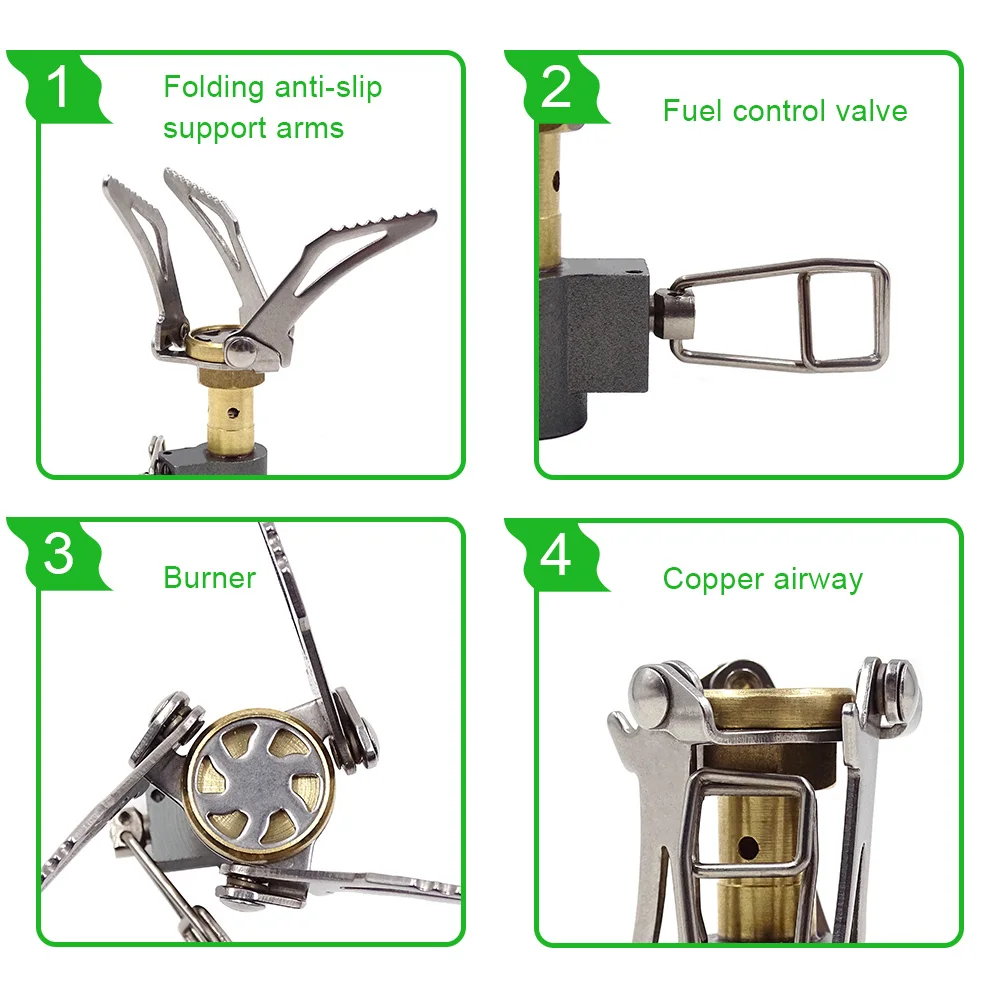 1
Folding anti-slip support arms

2
Fuel control valve

3
Burner

4
Copper airway