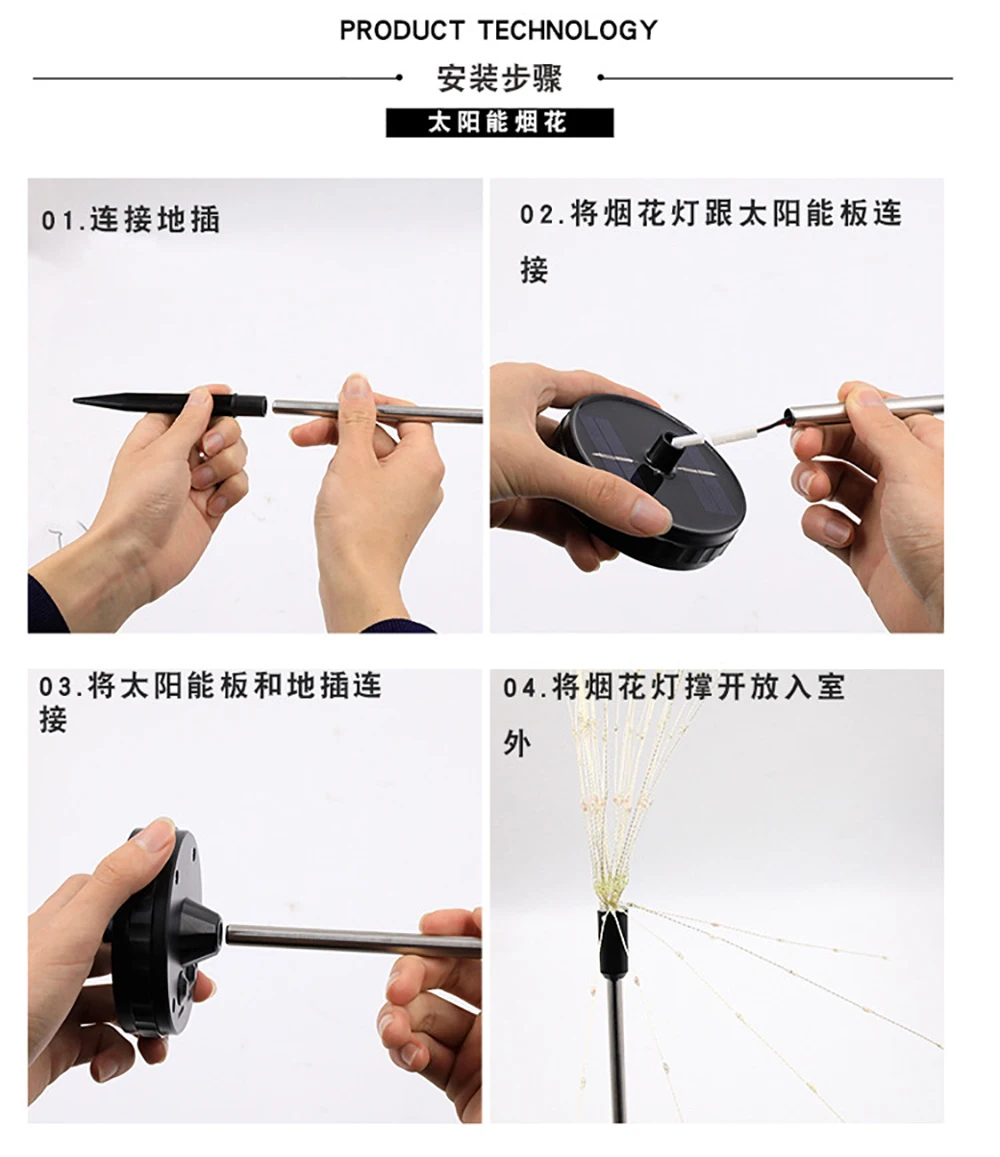 PRODUCT TECHNOLOGY

安装步骤

太阳能烟花

01.连接地插

02.将烟花灯跟太阳能板连接

03.将太阳能板和地插连接

04.将烟花灯撑开放入室外