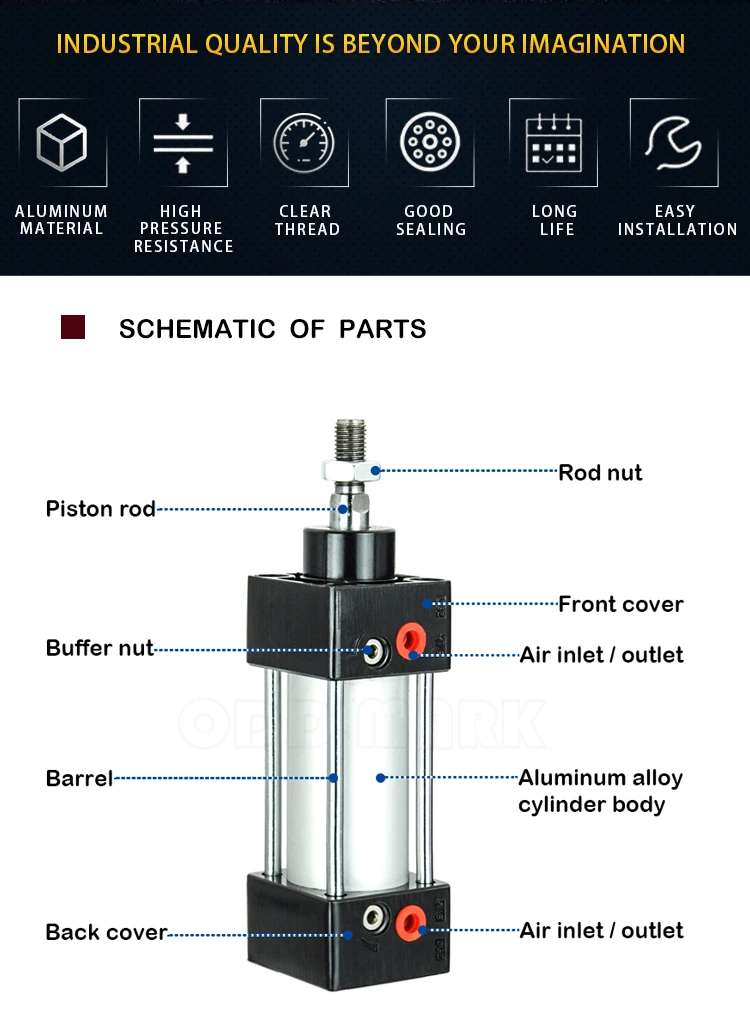 INDUSTRIAL QUALITY IS BEYOND YOUR IMAGINATION

ALUMINUM MATERIAL

HIGH PRESSURE RESISTANCE

CLEAR THREAD

GOOD SEALING

LONG LIFE

EASY INSTALLATION

SCHEMATIC OF PARTS

Rod nut

Piston rod

Front cover

Buffer nut

Air inlet / outlet

OPPMARK

Barrel

Aluminum alloy cylinder body

Back cover

Air inlet / outlet