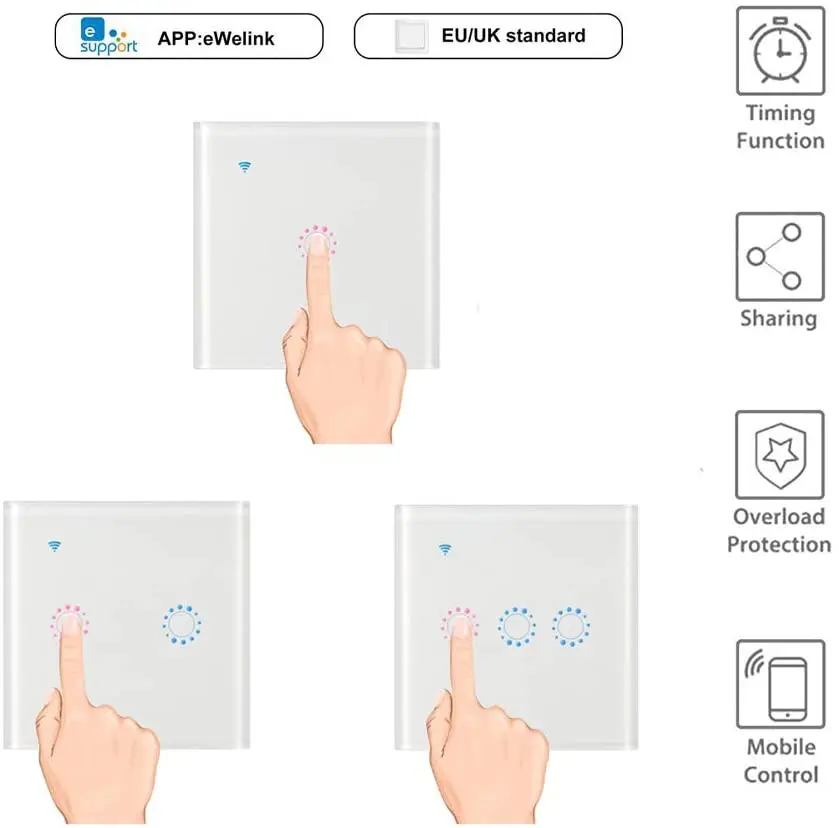 e support APP:eWelink

EU/UK standard

Timing Function

Sharing

Overload Protection

Mobile Control