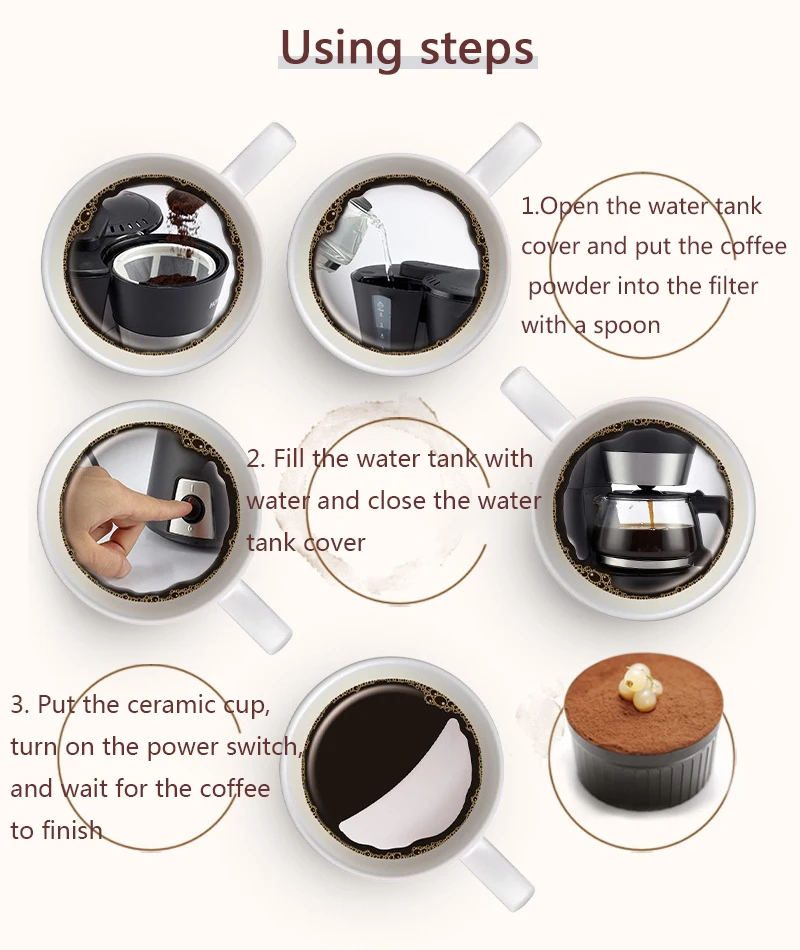 Using steps

1.Open the water tank cover and put the coffee powder into the filter with a spoon

2. Fill the water tank with water and close the water tank cover

3. Put the ceramic cup, turn on the power switch, and wait for the coffee to finish