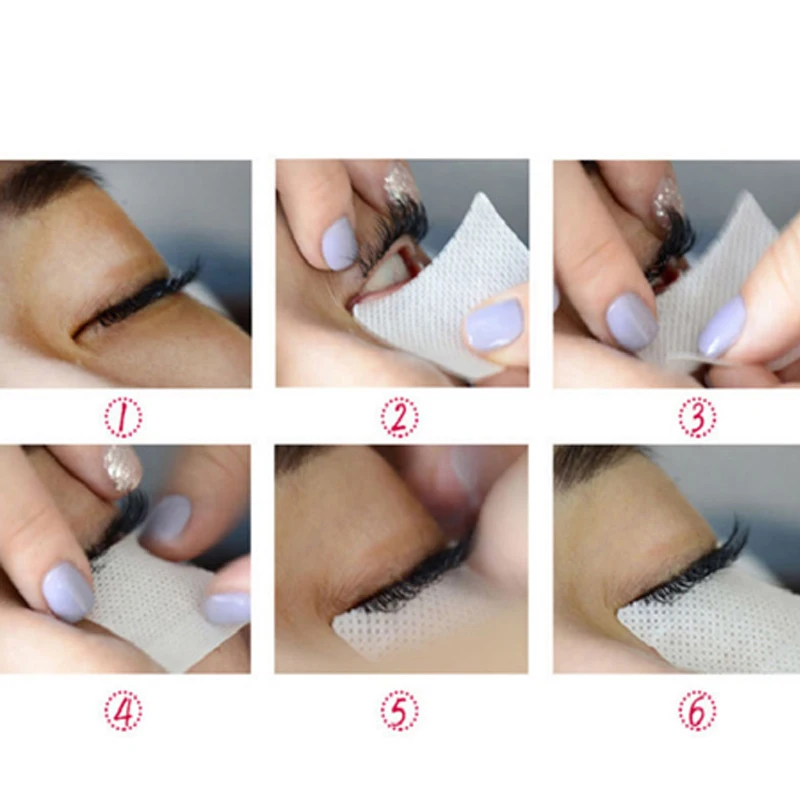 1
2
3
4
5
6