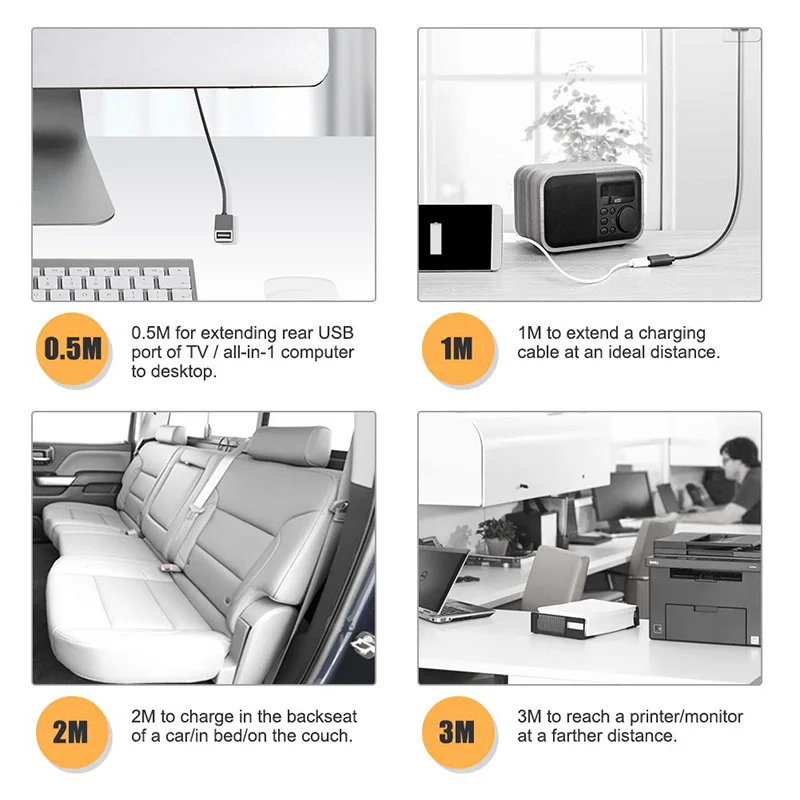 0.5M

0.5M for extending rear USB port of TV / all-in-1 computer to desktop.

1M

1M to extend a charging cable at an ideal distance.

2M

2M to charge in the backseat of a car/in bed/on the couch.

3M

3M to reach a printer/monitor at a farther distance.