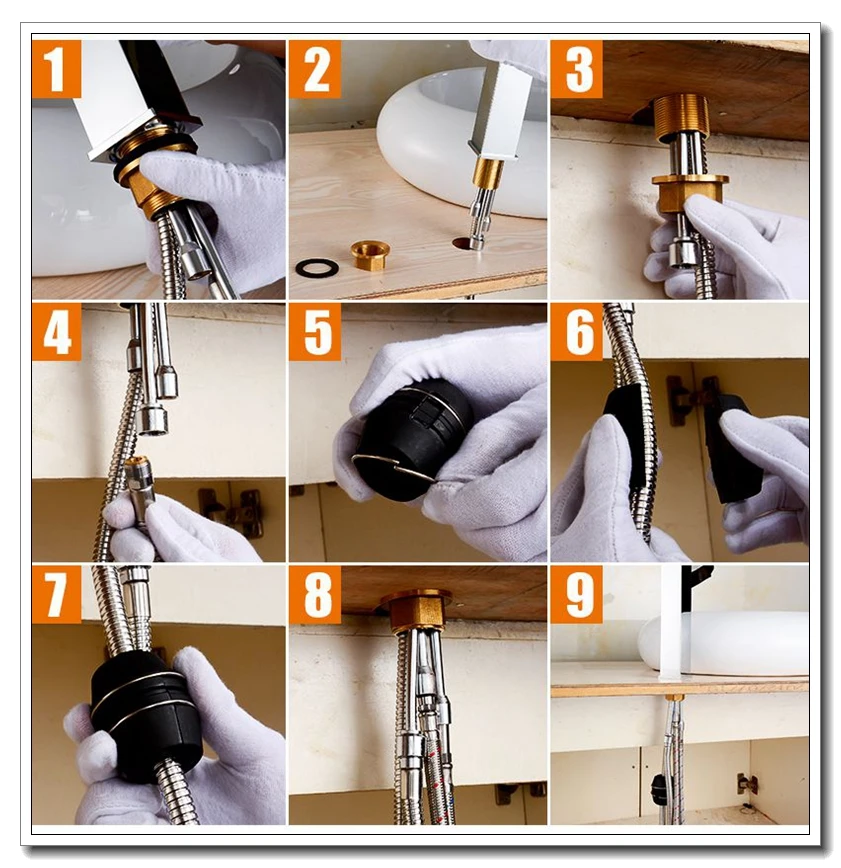 1

2

3

4

5

6

7

8

9