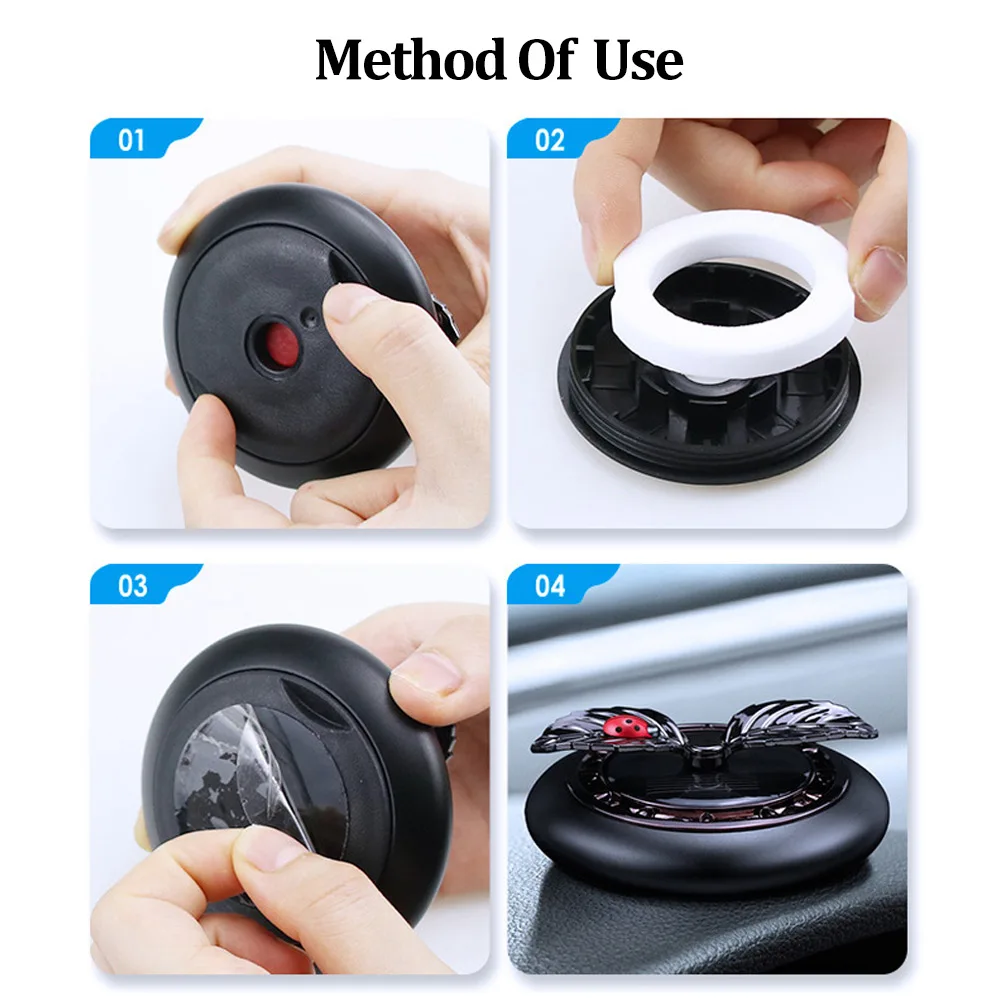 Method Of Use

01

02

03

04