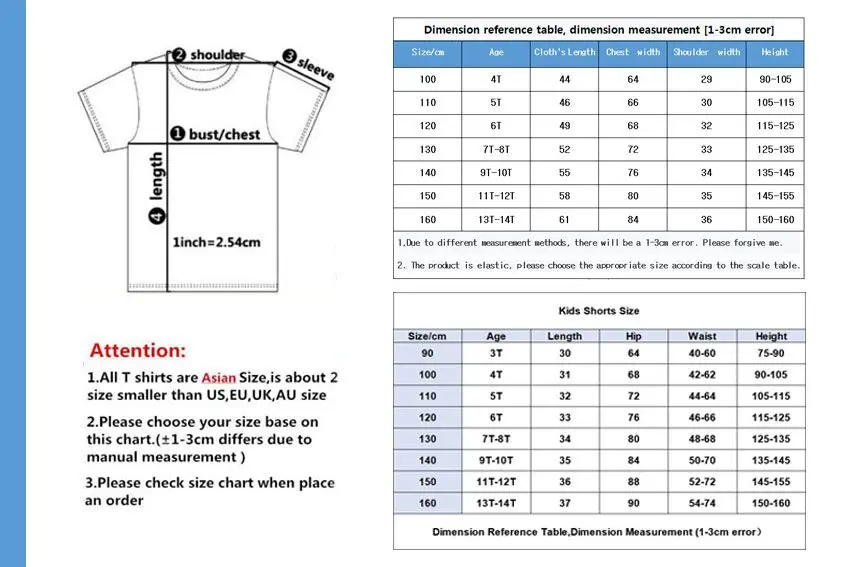 ❷ shoulder
❸ sleeve
❶ bust/chest
❹ length
1inch=2.54cm

Attention:

1.All T shirts are Asian Size,is about 2 size smaller than US,EU,UK,AU size

2.Please choose your size base on this chart.(±1-3cm differs due to manual measurement )

3.Please check size chart when place an order

Dimension reference table, dimension measurement [1-3cm error]

| Size/cm | Age | Cloth's Length | Chest width | Shoulder width | Height |
|---|---|---|---|---|---|
| 100 | 4T | 44 | 64 | 29 | 90-105 |
| 110 | 5T | 46 | 66 | 30 | 105-115 |
| 120 | 6T | 49 | 68 | 32 | 115-125 |
| 130 | 7T-8T | 52 | 72 | 33 | 125-135 |
| 140 | 9T-10T | 55 | 76 | 34 | 135-145 |
| 150 | 11T-12T | 58 | 80 | 35 | 145-155 |
| 160 | 13T-14T | 61 | 84 | 36 | 150-160 |

1.Due to different measurement methods, there will be a 1-3cm error. Please forgive me.

2. The product is elastic, please choose the appropriate size according to the scale table.

Kids Shorts Size

| Size/cm | Age | Length | Hip | Waist | Height |
|---|---|---|---|---|---|
| 90 | 3T | 30 | 64 | 40-60 | 75-90 |
| 100 | 4T | 31 | 68 | 42-62 | 90-105 |
| 110 | 5T | 32 | 72 | 44-64 | 105-115 |
| 120 | 6T | 33 | 76 | 46-66 | 115-125 |
| 130 | 7T-8T | 34 | 80 | 48-68 | 125-135 |
| 140 | 9T-10T | 35 | 84 | 50-70 | 135-145 |
| 150 | 11T-12T | 36 | 88 | 52-72 | 145-155 |
| 160 | 13T-14T | 37 | 90 | 54-74 | 150-160 |

Dimension Reference Table,Dimension Measurement (1-3cm error)