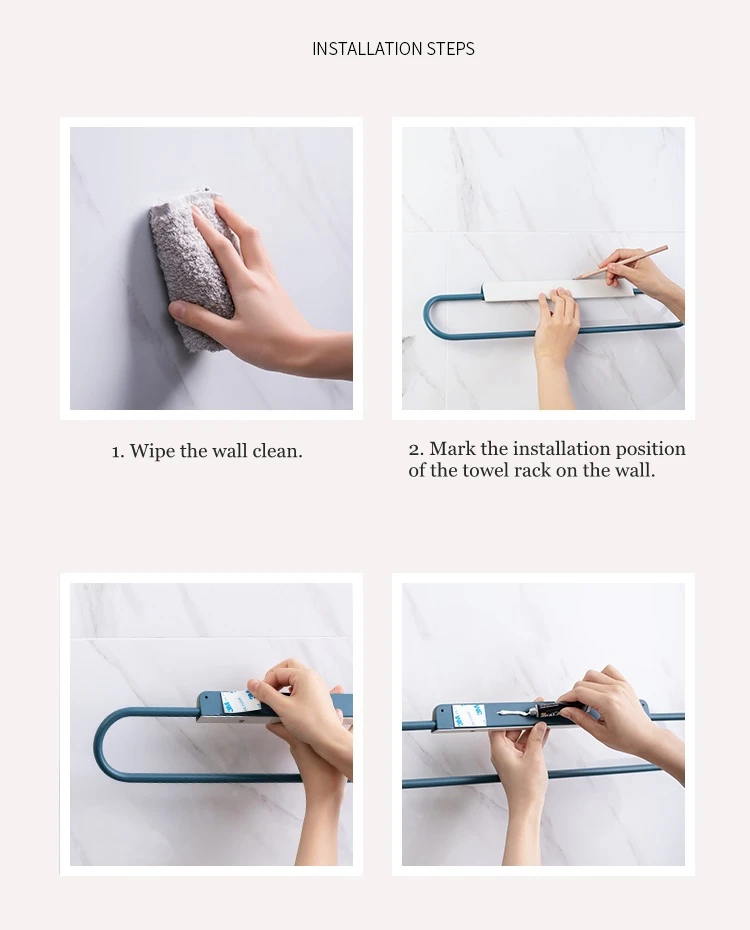 INSTALLATION STEPS

1. Wipe the wall clean.

2. Mark the installation position of the towel rack on the wall.