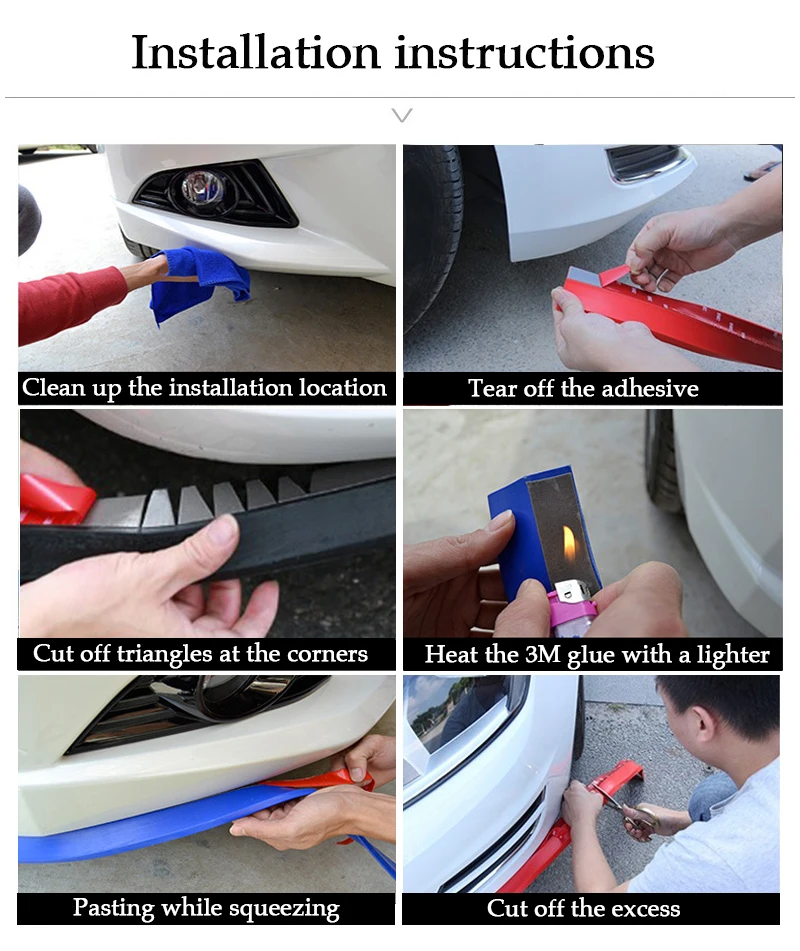 Installation instructions

Clean up the installation location

Tear off the adhesive

Cut off triangles at the corners

Heat the 3M glue with a lighter

Pasting while squeezing

Cut off the excess