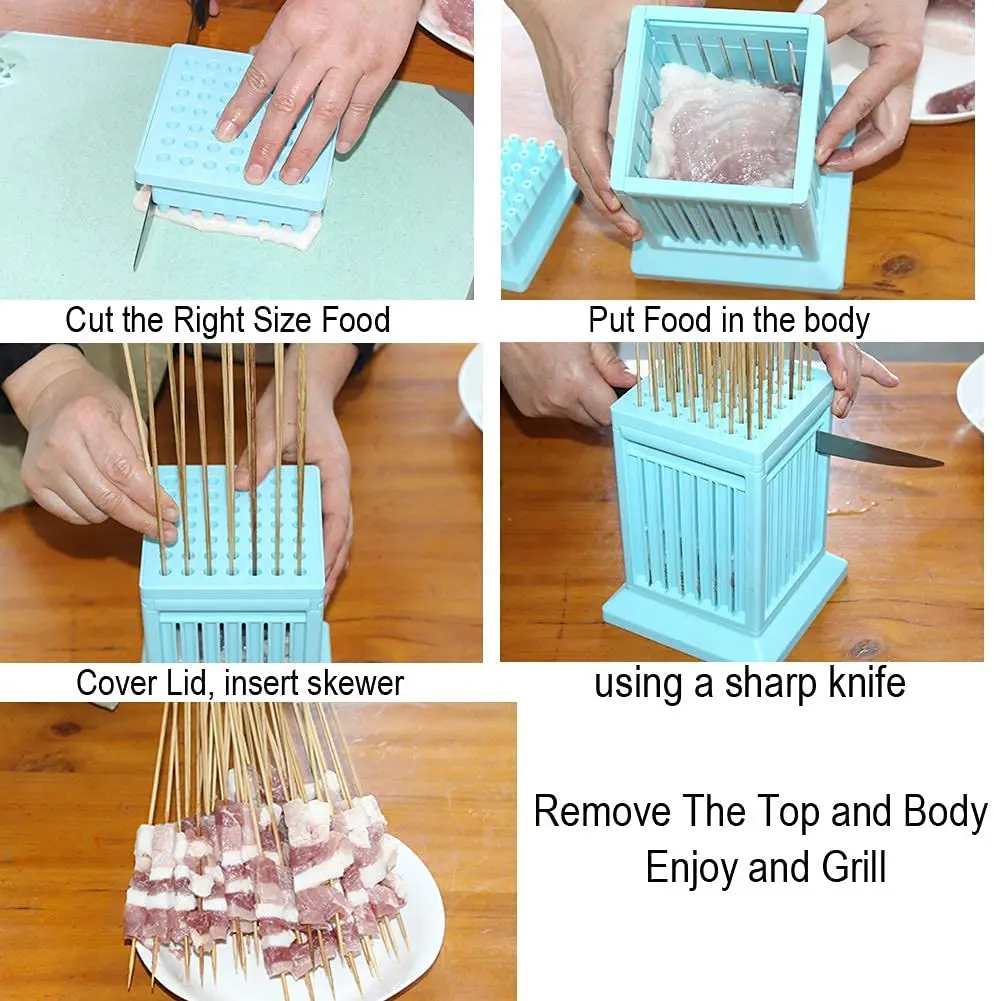 Cut the Right Size Food

Put Food in the body

Cover Lid, insert skewer

using a sharp knife

Remove The Top and Body
Enjoy and Grill