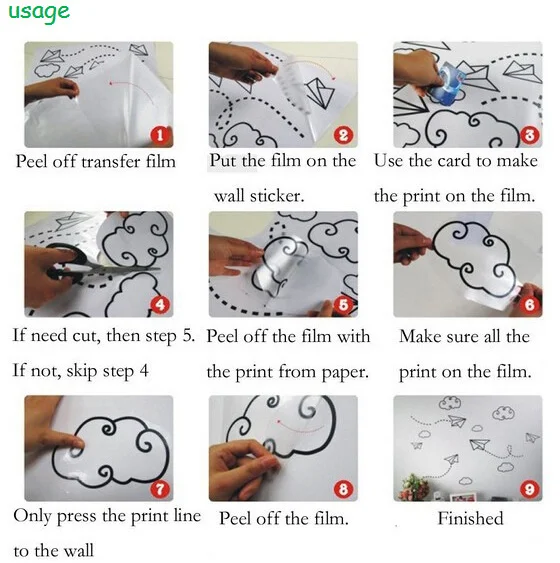 usage

1
Peel off transfer film

2
Put the film on the wall sticker.

3
Use the card to make the print on the film.

4
If need cut, then step 5. If not, skip step 4

5
Peel off the film with the print from paper.

6
Make sure all the print on the film.

7
Only press the print line to the wall

8
Peel off the film.

9
Finished