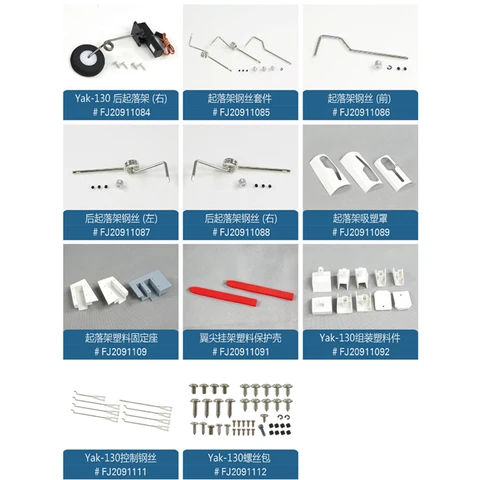 Yak-130 后起落架 (右)
# FJ20911084

起落架钢丝套件
# FJ20911085

起落架钢丝 (前)
# FJ20911086

后起落架钢丝 (左)
# FJ20911087

后起落架钢丝 (右)
# FJ20911088

起落架吸塑罩
# FJ20911089

起落架塑料固定座
# FJ2091109

翼尖挂架塑料保护壳
# FJ20911091

Yak-130组装塑料件
# FJ20911092

Yak-130控制钢丝
# FJ2091111

Yak-130螺丝包
# FJ2091112