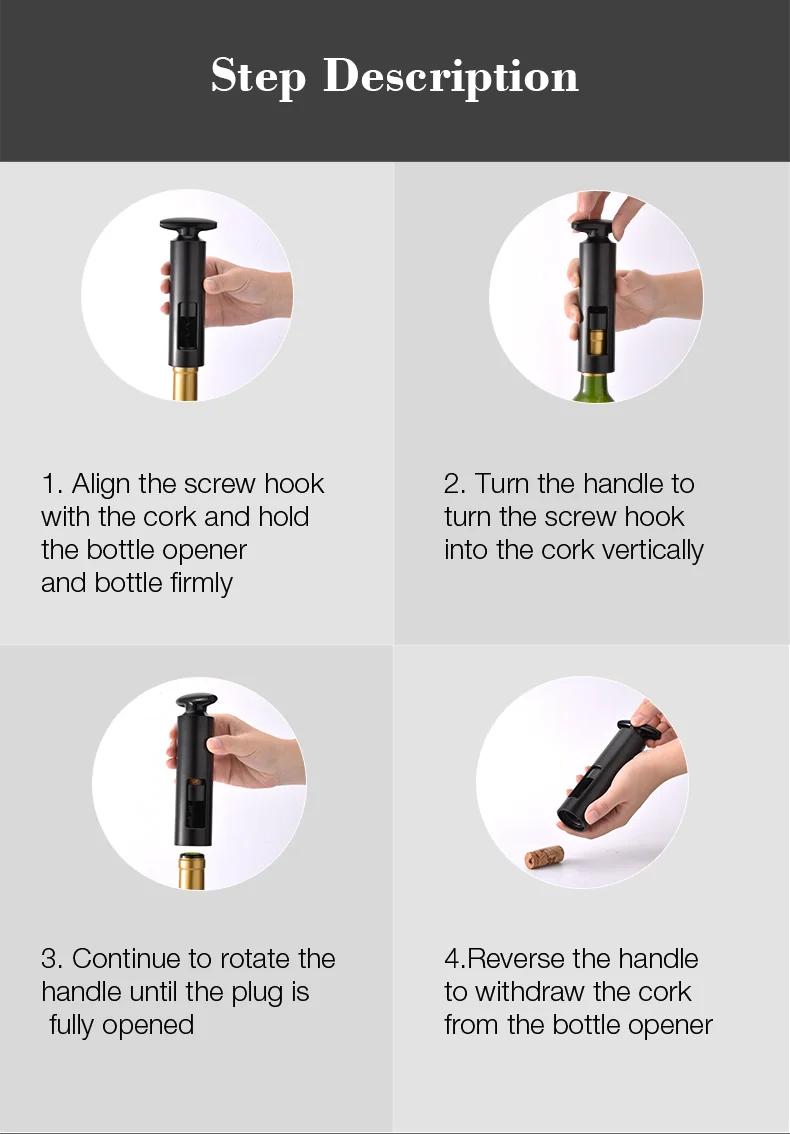 Step Description

1. Align the screw hook with the cork and hold the bottle opener and bottle firmly

2. Turn the handle to turn the screw hook into the cork vertically

3. Continue to rotate the handle until the plug is fully opened

4.Reverse the handle to withdraw the cork from the bottle opener