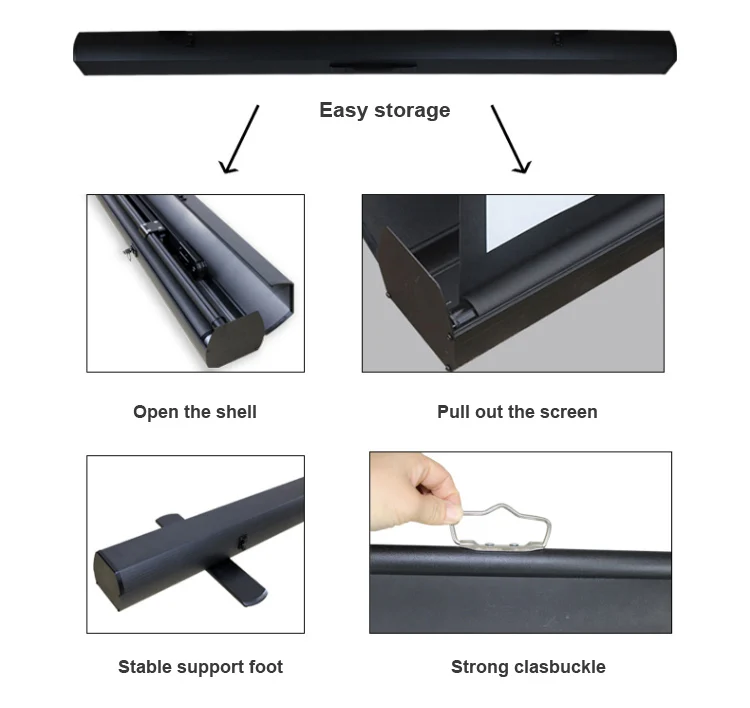 Easy storage

Open the shell

Pull out the screen

Stable support foot

Strong clasbuckle