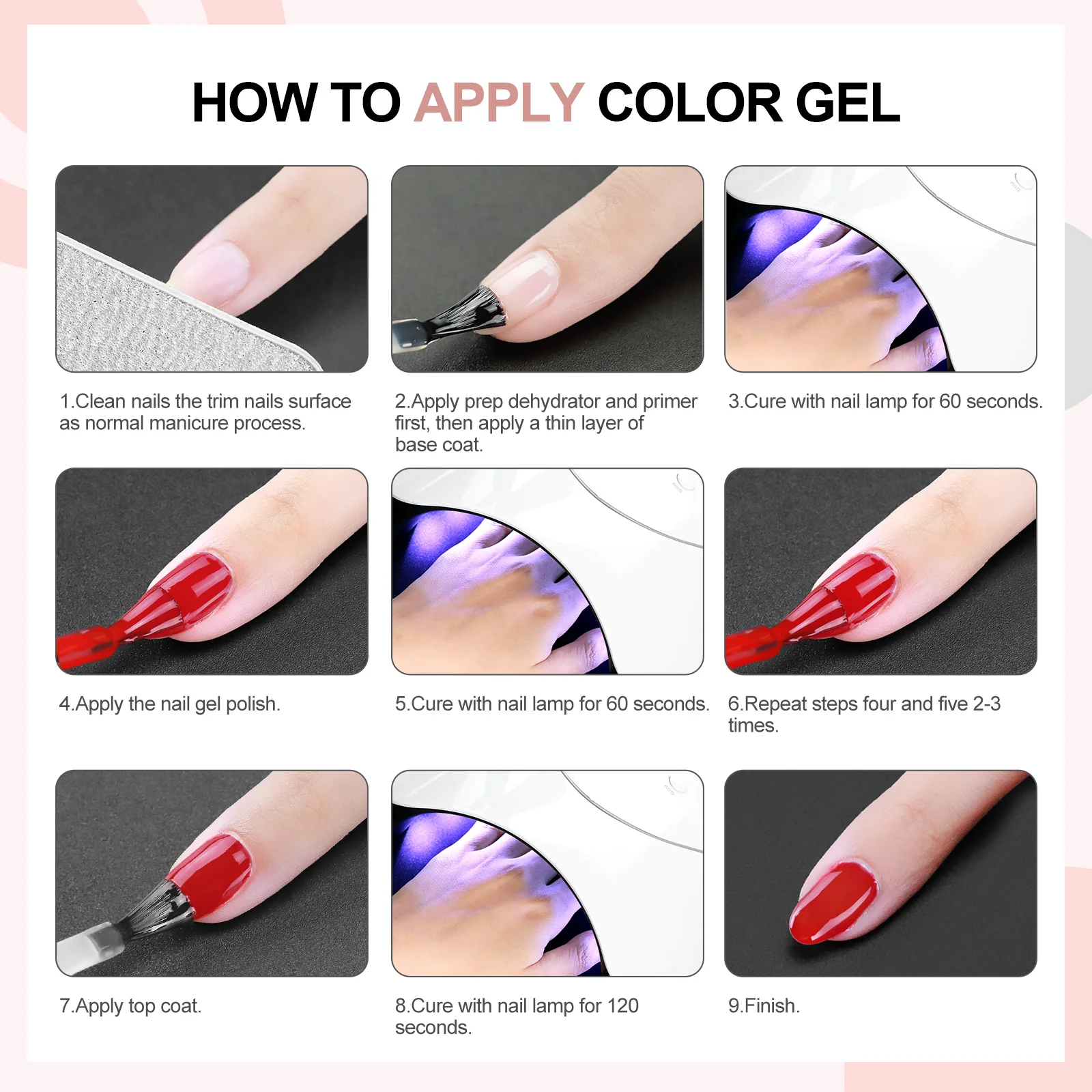 HOW TO APPLY COLOR GEL

1.Clean nails the trim nails surface as normal manicure process.

2.Apply prep dehydrator and primer first, then apply a thin layer of base coat.

3.Cure with nail lamp for 60 seconds.

4.Apply the nail gel polish.

5.Cure with nail lamp for 60 seconds.

6.Repeat steps four and five 2-3 times.

7.Apply top coat.

8.Cure with nail lamp for 120 seconds.

9.Finish.