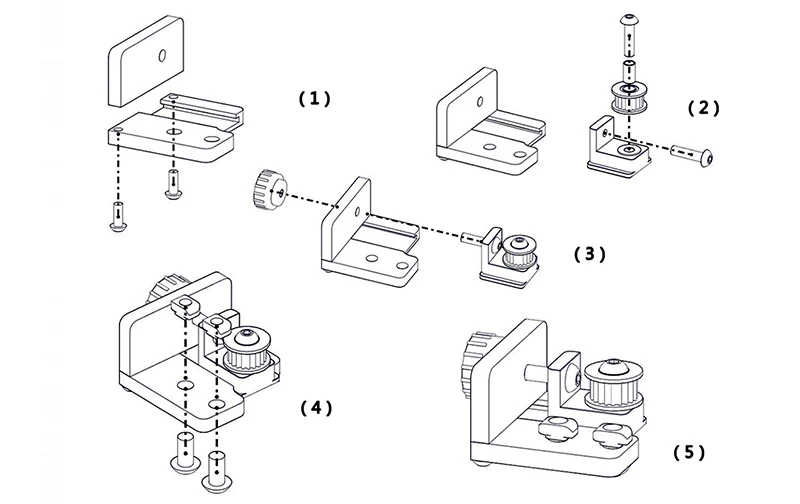 (1)

(2)

(3)

(4)

(5)