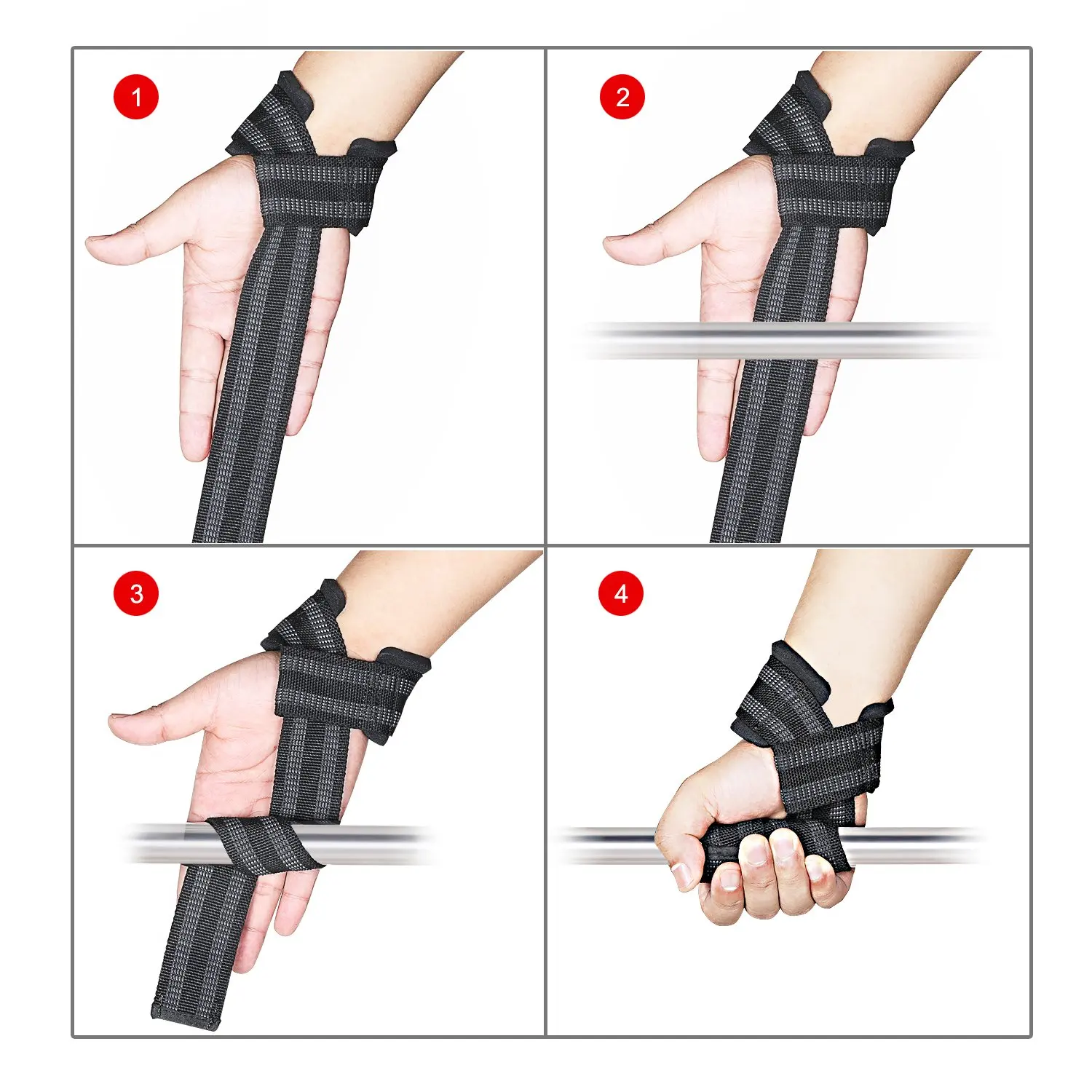 1

2

3

4