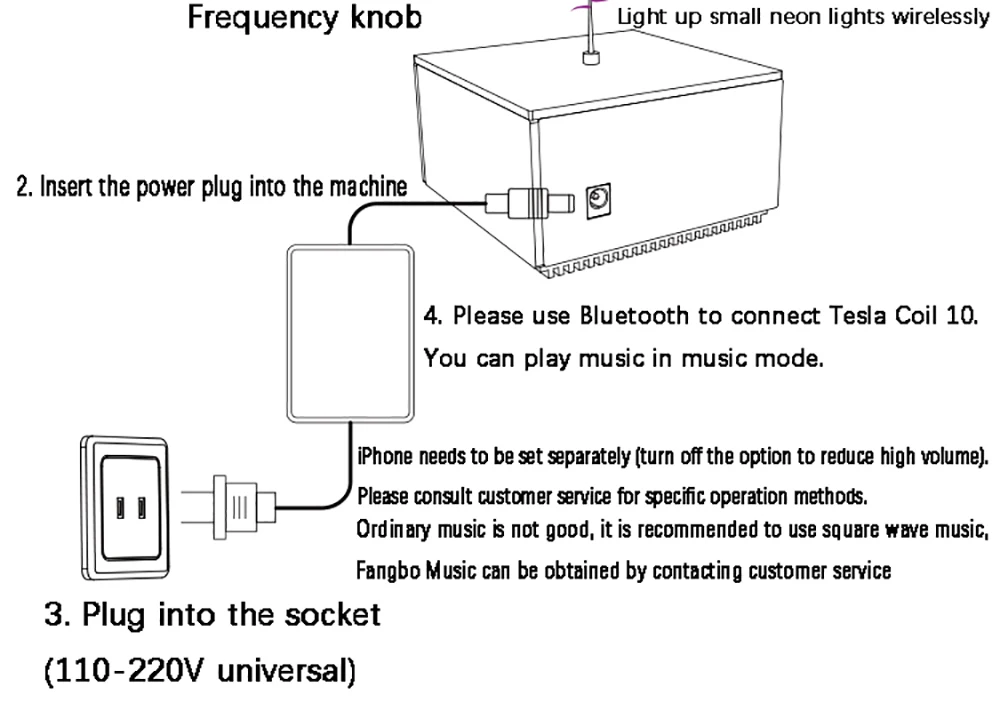 Frequency knob

Light up small neon lights wirelessly

2. Insert the power plug into the machine

4. Please use Bluetooth to connect Tesla Coil 10.

You can play music in music mode.

iPhone needs to be set separately (turn off the option to reduce high volume).

Please consult customer service for specific operation methods.

Ordinary music is not good, it is recommended to use square wave music,

Fangbo Music can be obtained by contacting customer service

3. Plug into the socket

(110-220V universal)