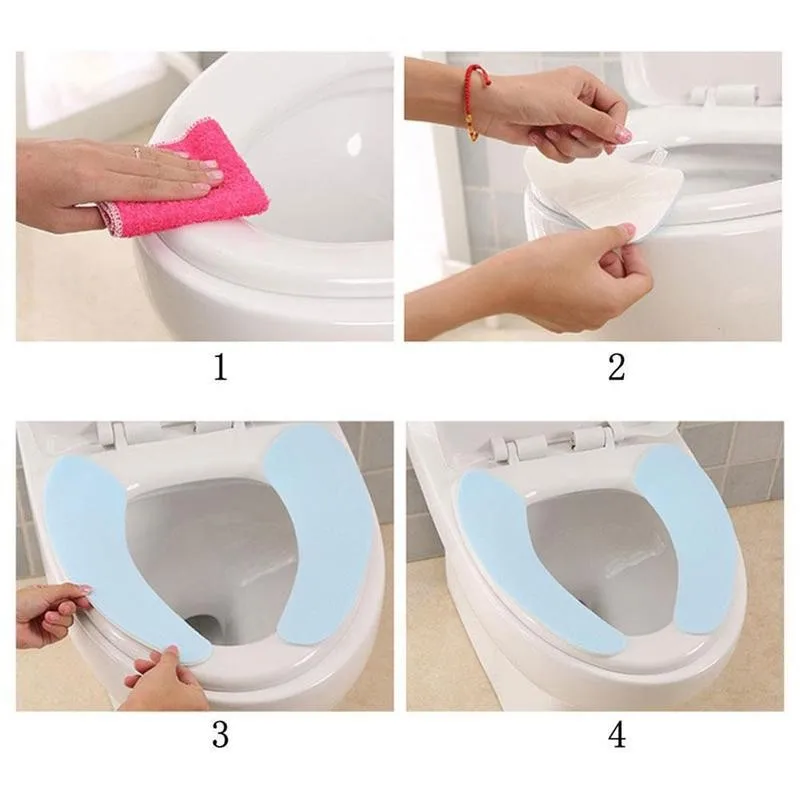 1

2

3

4