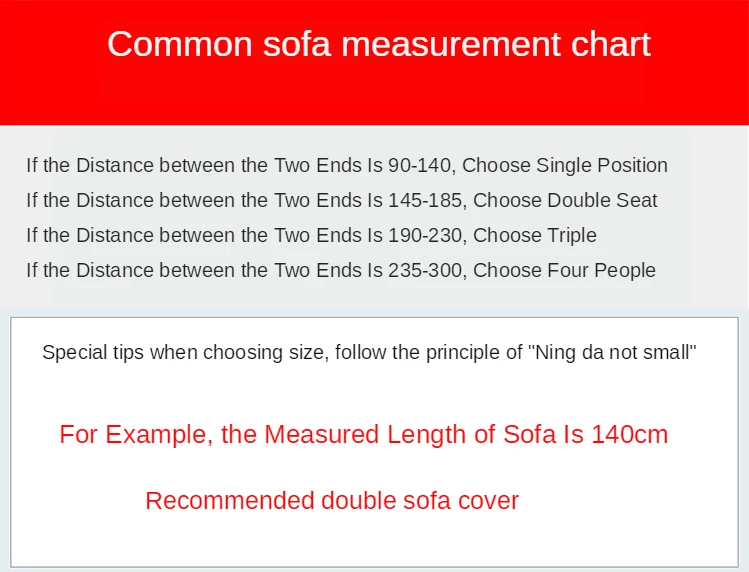 Common sofa measurement chart

If the Distance between the Two Ends Is 90-140, Choose Single Position

If the Distance between the Two Ends Is 145-185, Choose Double Seat

If the Distance between the Two Ends Is 190-230, Choose Triple

If the Distance between the Two Ends Is 235-300, Choose Four People

Special tips when choosing size, follow the principle of "Ning da not small"

For Example, the Measured Length of Sofa Is 140cm

Recommended double sofa cover