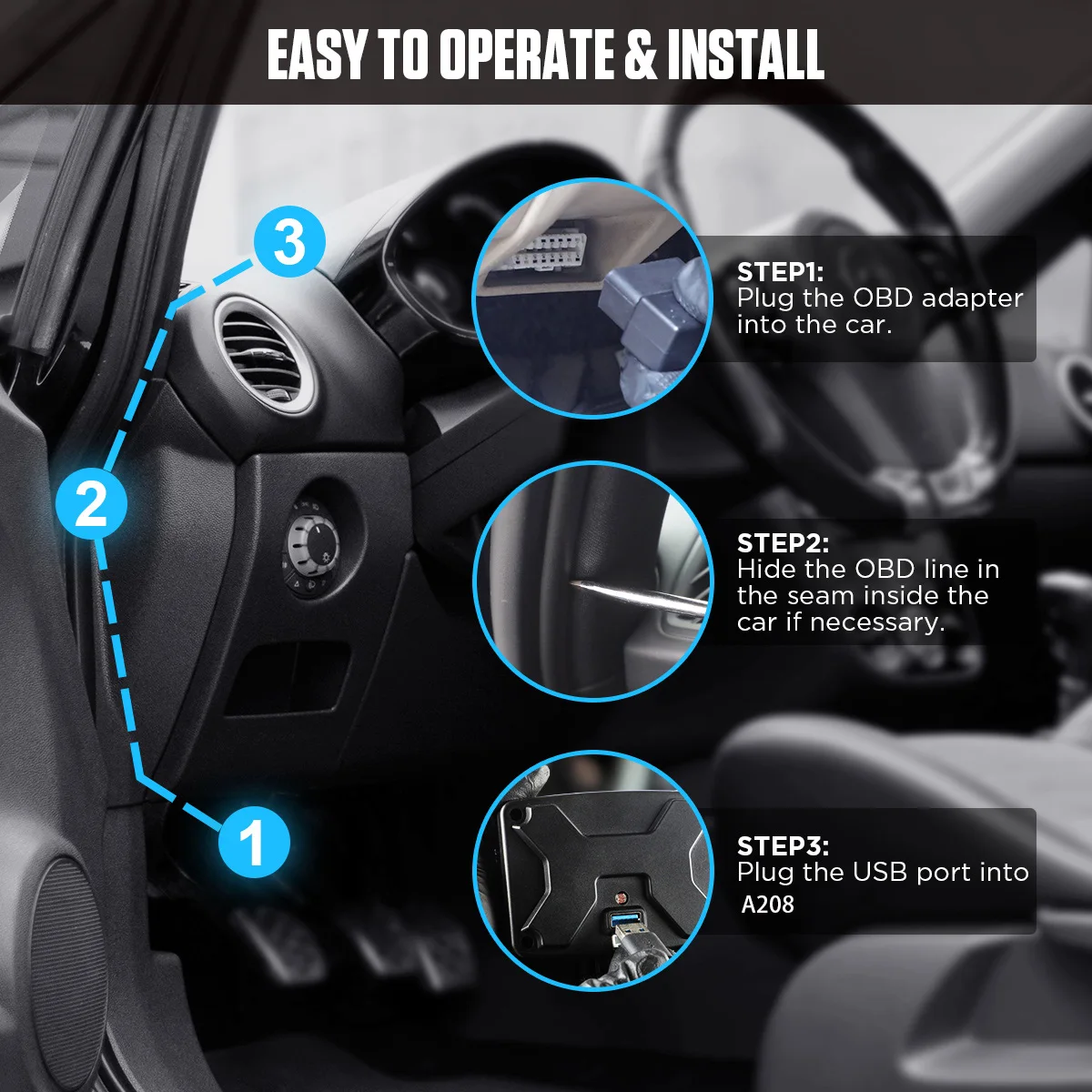 EASY TO OPERATE & INSTALL

3

2

1

STEP1:
Plug the OBD adapter into the car.

STEP2:
Hide the OBD line in the seam inside the car if necessary.

STEP3:
Plug the USB port into A208