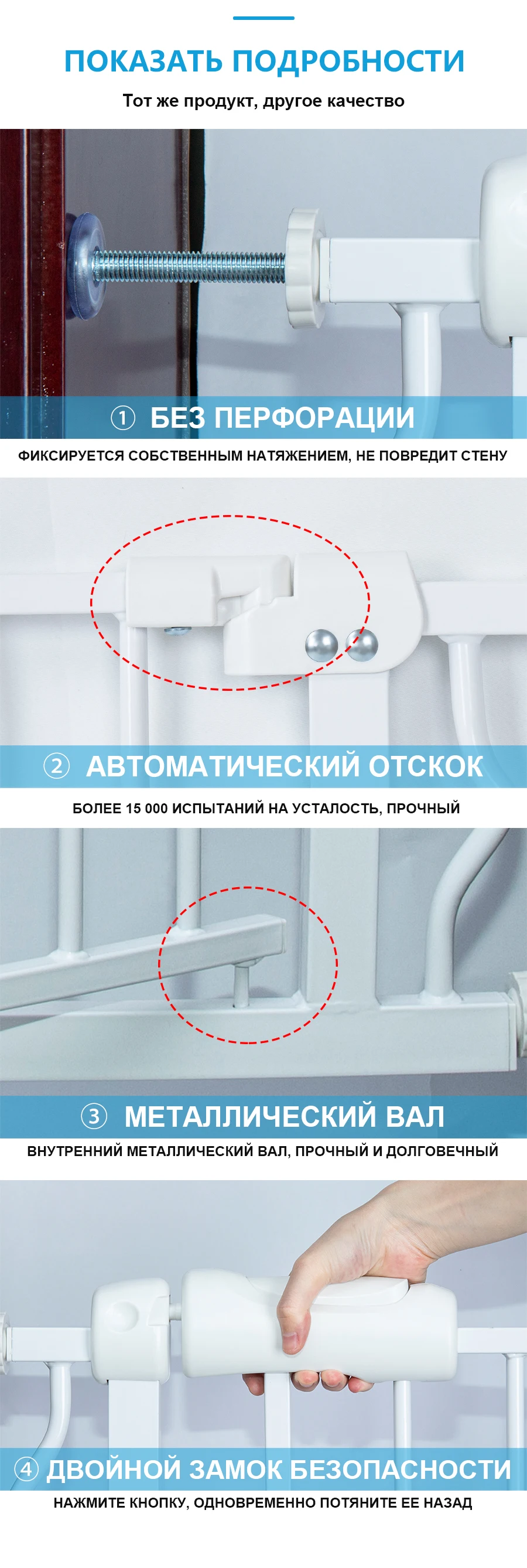 ПОКАЗАТЬ ПОДРОБНОСТИ

Тот же продукт, другое качество

① БЕЗ ПЕРФОРАЦИИ

ФИКСИРУЕТСЯ СОБСТВЕННЫМ НАТЯЖЕНИЕМ, НЕ ПОВРЕДИТ СТЕНУ

② АВТОМАТИЧЕСКИЙ ОТСКОК

БОЛЕЕ 15 000 ИСПЫТАНИЙ НА УСТАЛОСТЬ, ПРОЧНЫЙ

③ МЕТАЛЛИЧЕСКИЙ ВАЛ

ВНУТРЕННИЙ МЕТАЛЛИЧЕСКИЙ ВАЛ, ПРОЧНЫЙ И ДОЛГОВЕЧНЫЙ

④ ДВОЙНОЙ ЗАМОК БЕЗОПАСНОСТИ

НАЖМИТЕ КНОПКУ, ОДНОВРЕМЕННО ПОТЯНИТЕ ЕЕ НАЗАД