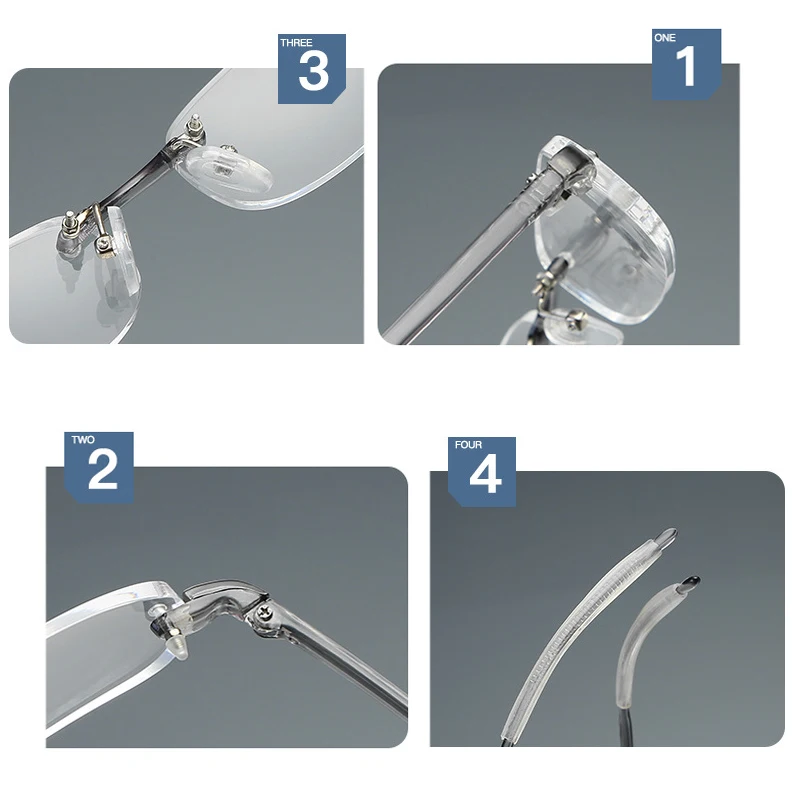 THREE
3

ONE
1

TWO
2

FOUR
4