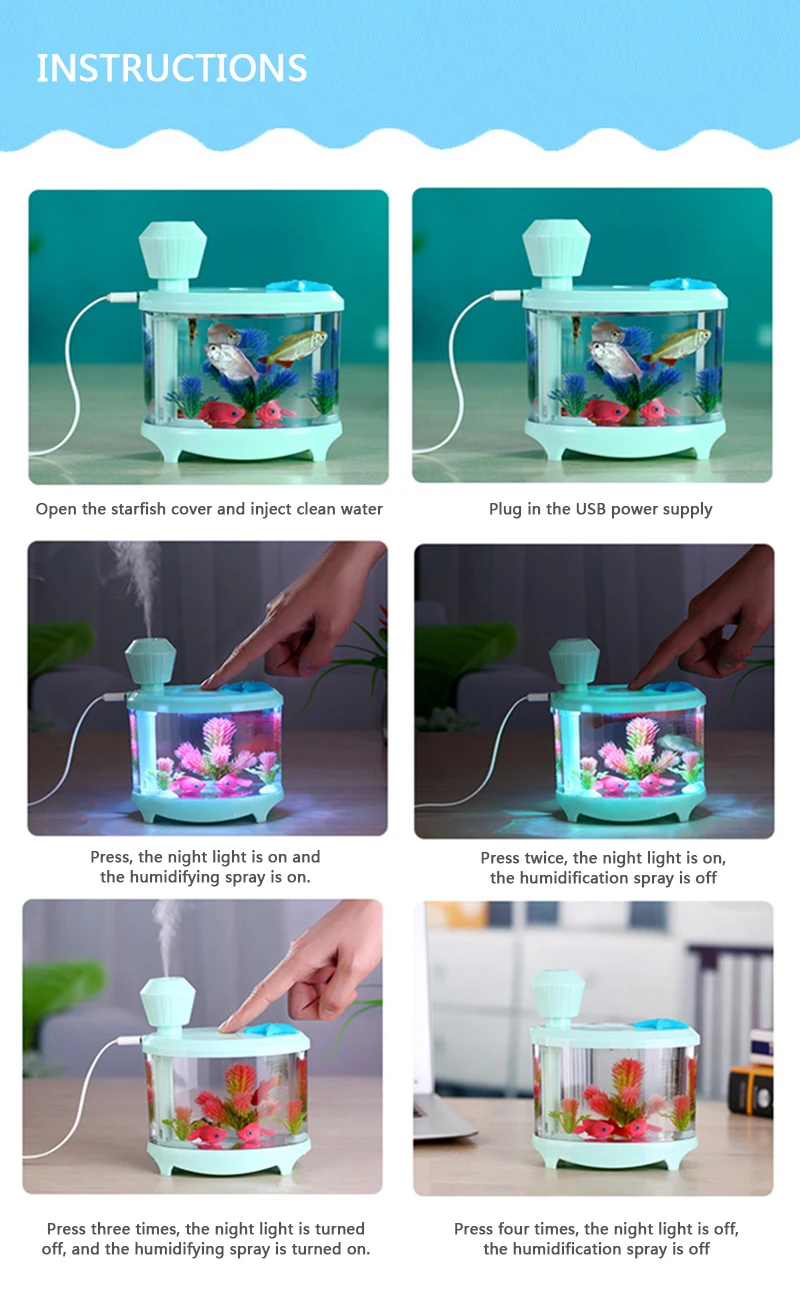 INSTRUCTIONS

Open the starfish cover and inject clean water

Plug in the USB power supply

Press, the night light is on and the humidifying spray is on.

Press twice, the night light is on, the humidification spray is off

Press three times, the night light is turned off, and the humidifying spray is turned on.

Press four times, the night light is off, the humidification spray is off