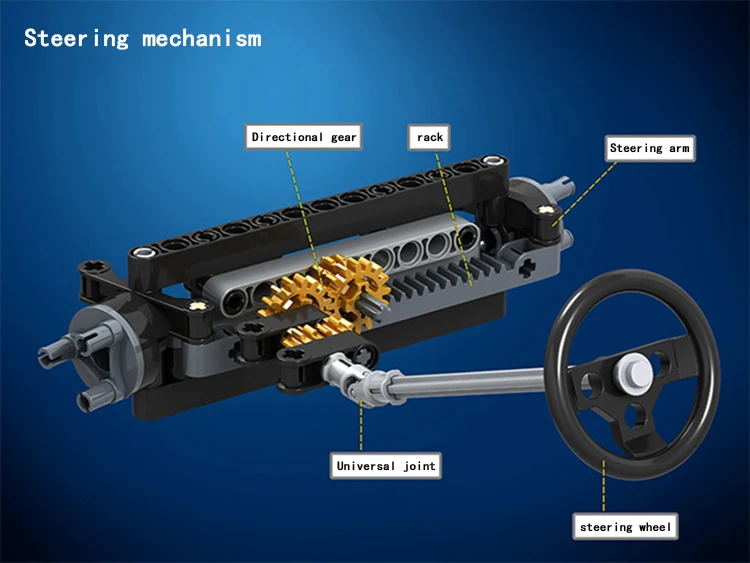 Steering mechanism

Directional gear

rack

Steering arm

Universal joint

steering wheel