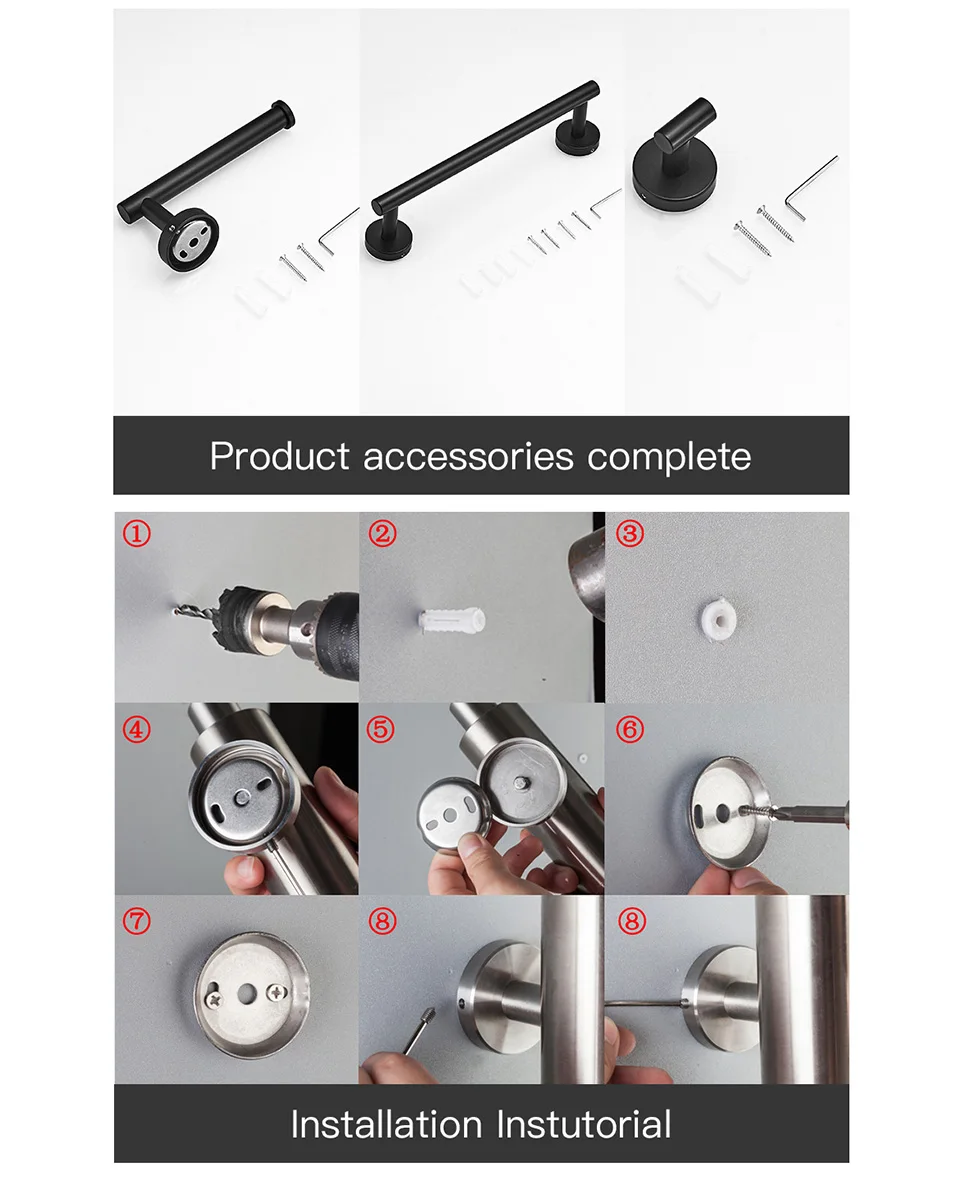 Product accessories complete

①
②
③
④
⑤
⑥
⑦
⑧
⑧

Installation Instutorial