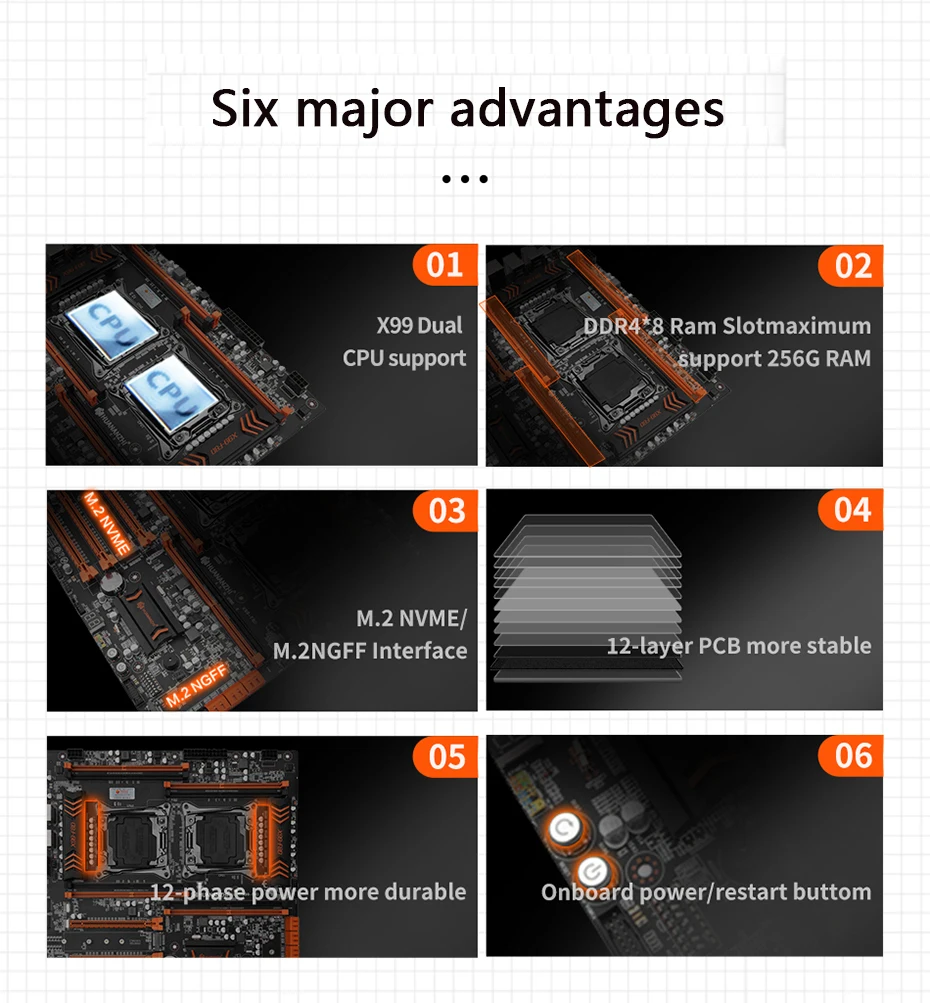 Six major advantages

...

01

CPU

CPU

X99 Dual CPU support

02

DDR4*8 Ram Slotmaximum support 256G RAM

03

M.2 NVME

M.2 NGFF

M.2 NVME/ M.2NGFF Interface

04

12-layer PCB more stable

05

12-phase power more durable

06

Onboard power/restart buttom