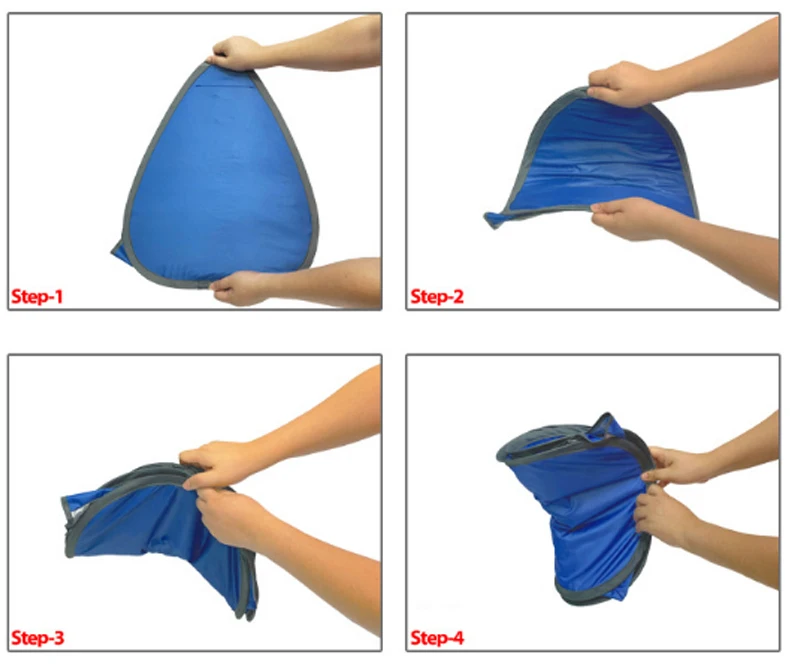 Step-1

Step-2

Step-3

Step-4