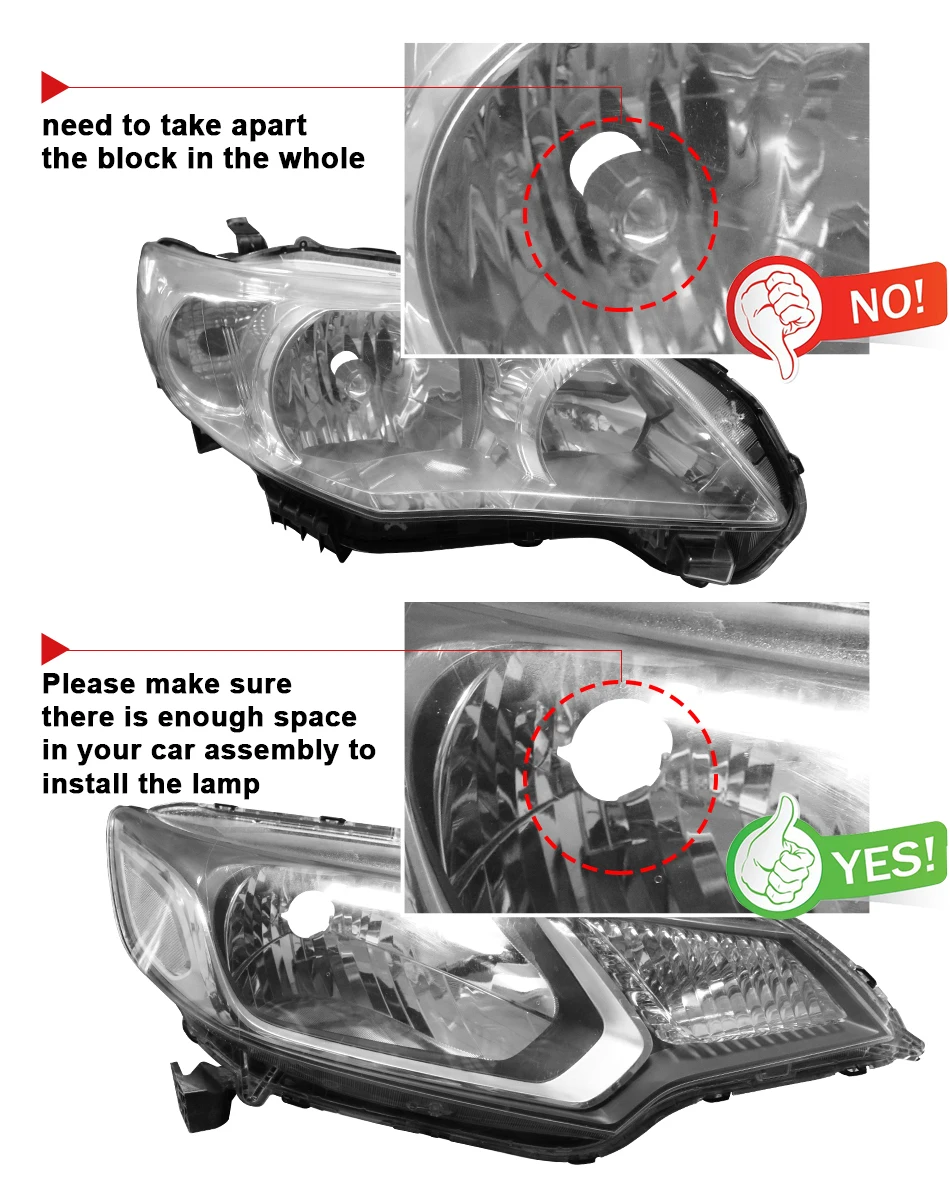 need to take apart the block in the whole

NO!

Please make sure there is enough space in your car assembly to install the lamp

YES!