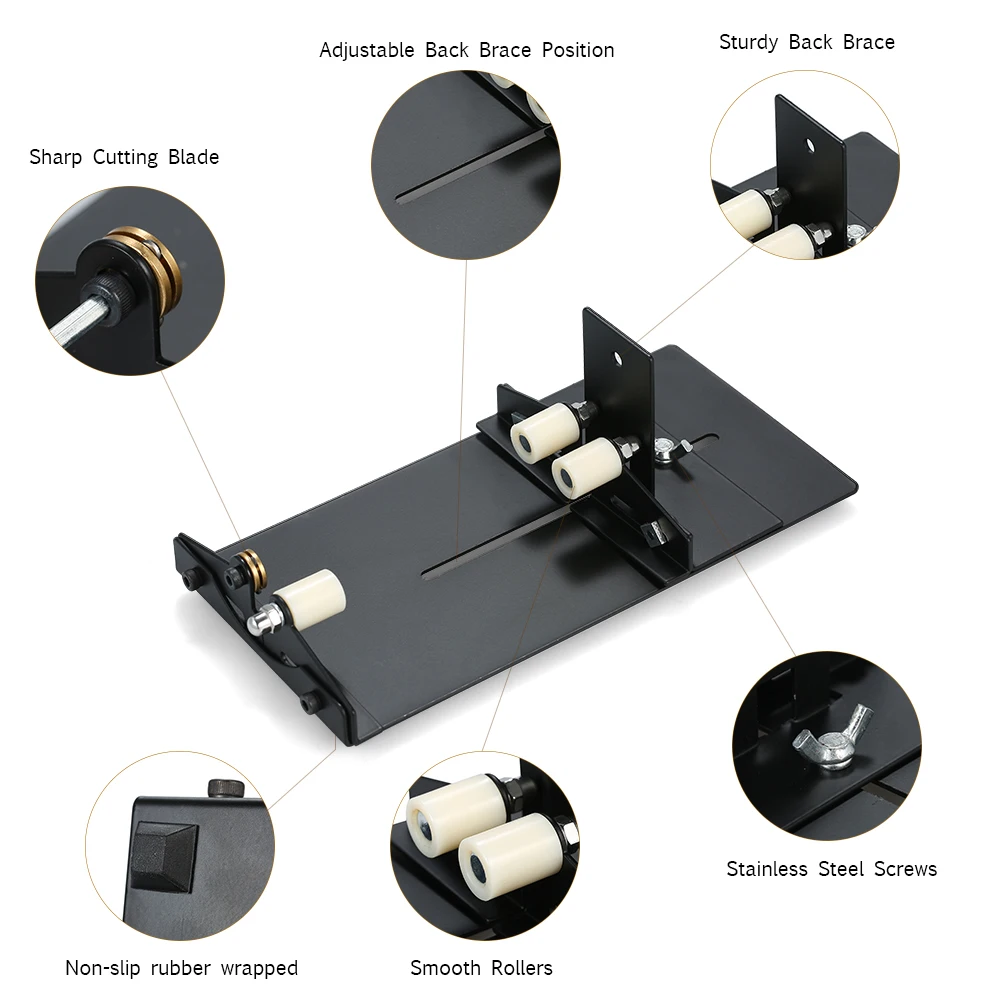 Adjustable Back Brace Position

Sturdy Back Brace

Sharp Cutting Blade

Stainless Steel Screws

Non-slip rubber wrapped

Smooth Rollers