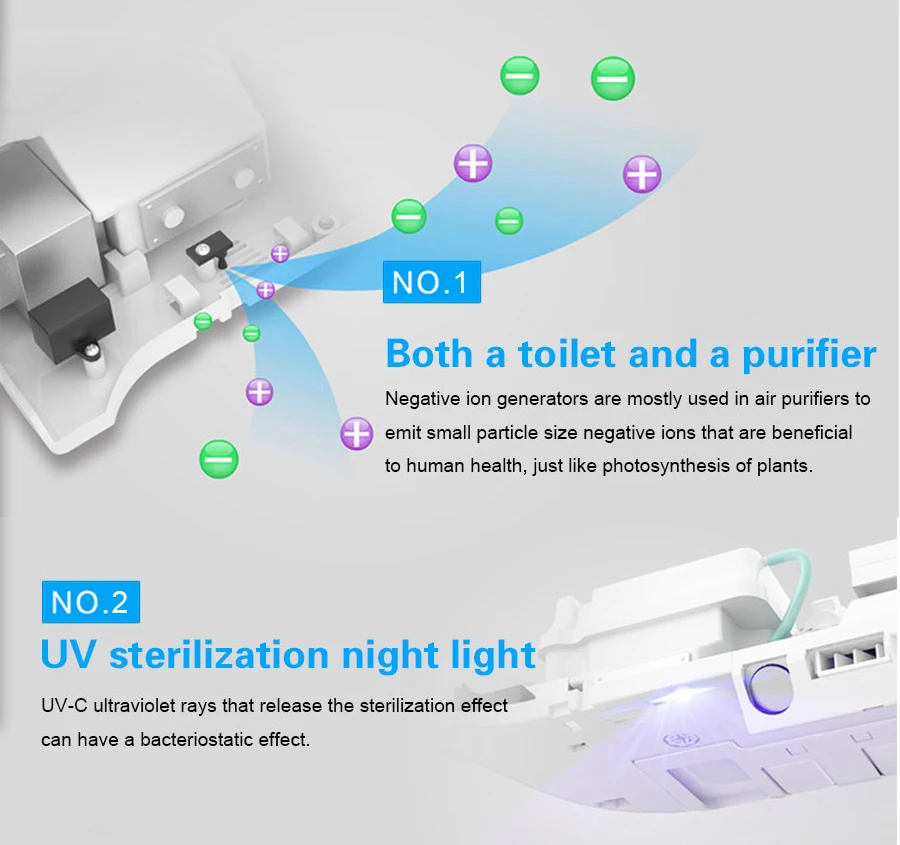 NO.1

Both a toilet and a purifier

Negative ion generators are mostly used in air purifiers to emit small particle size negative ions that are beneficial to human health, just like photosynthesis of plants.

NO.2

UV sterilization night light

UV-C ultraviolet rays that release the sterilization effect can have a bacteriostatic effect.