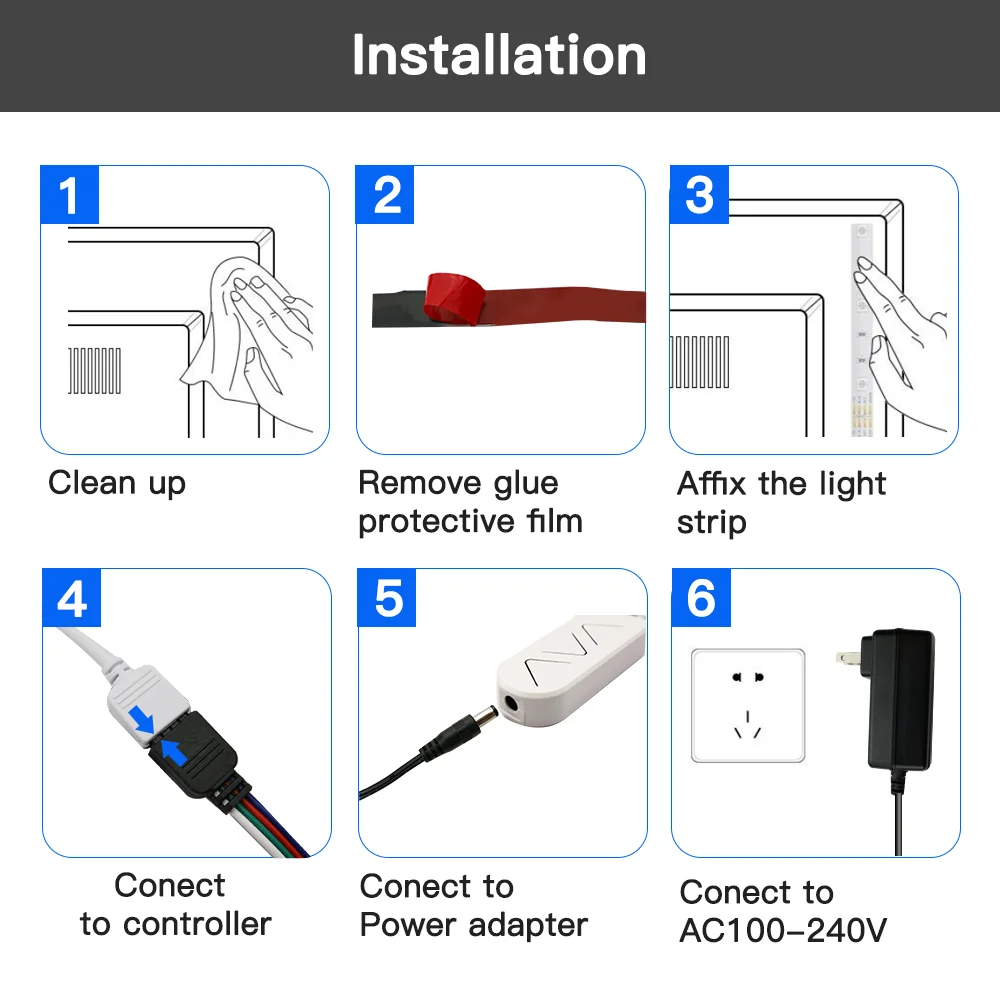 Installation

1

Clean up

2

Remove glue protective film

3

Affix the light strip

4

Conect to controller

5

Conect to Power adapter

6

Conect to AC100-240V