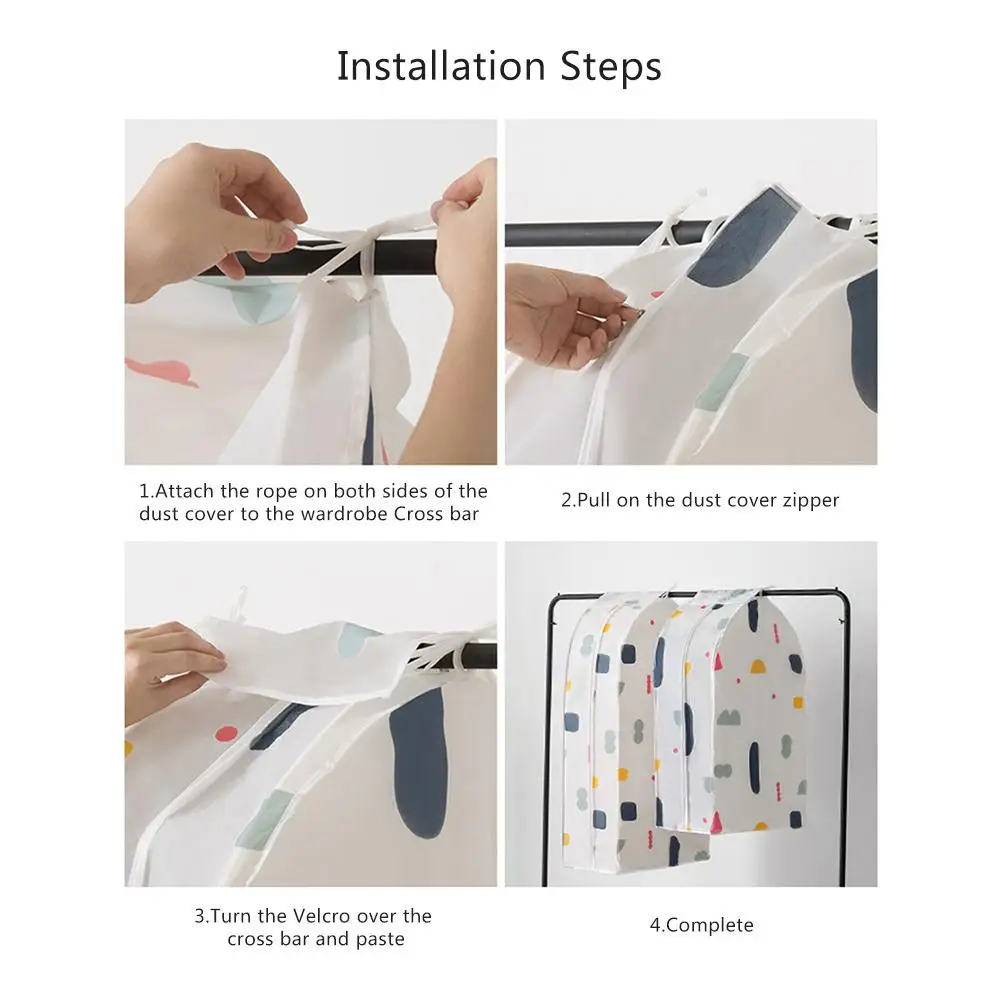 Installation Steps

1.Attach the rope on both sides of the dust cover to the wardrobe Cross bar

2.Pull on the dust cover zipper

3.Turn the Velcro over the cross bar and paste

4.Complete