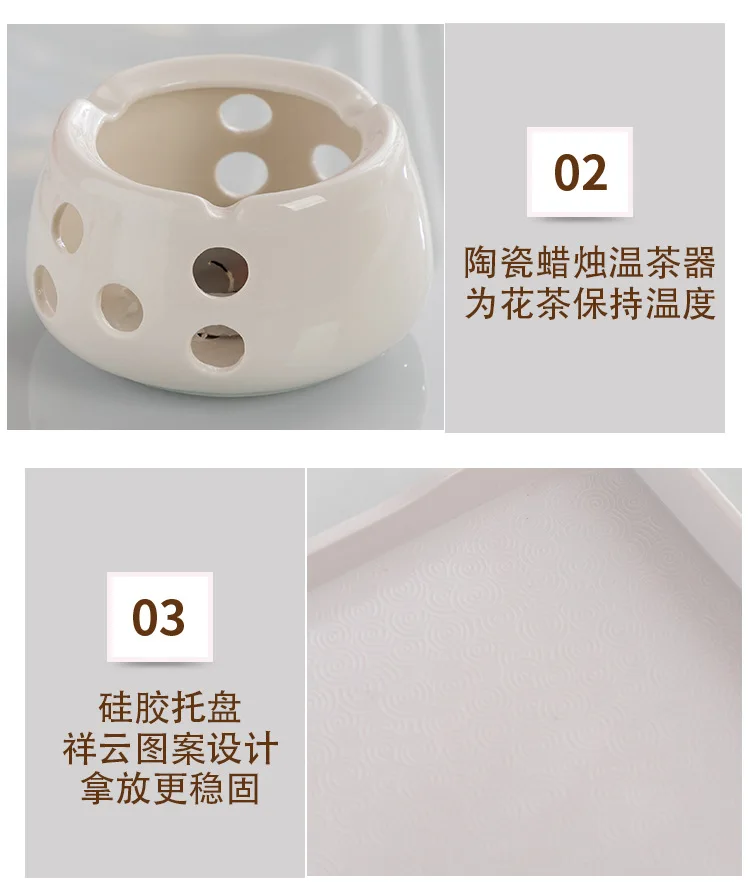 02

陶瓷蜡烛温茶器
为花茶保持温度

03

硅胶托盘
祥云图案设计
拿放更稳固