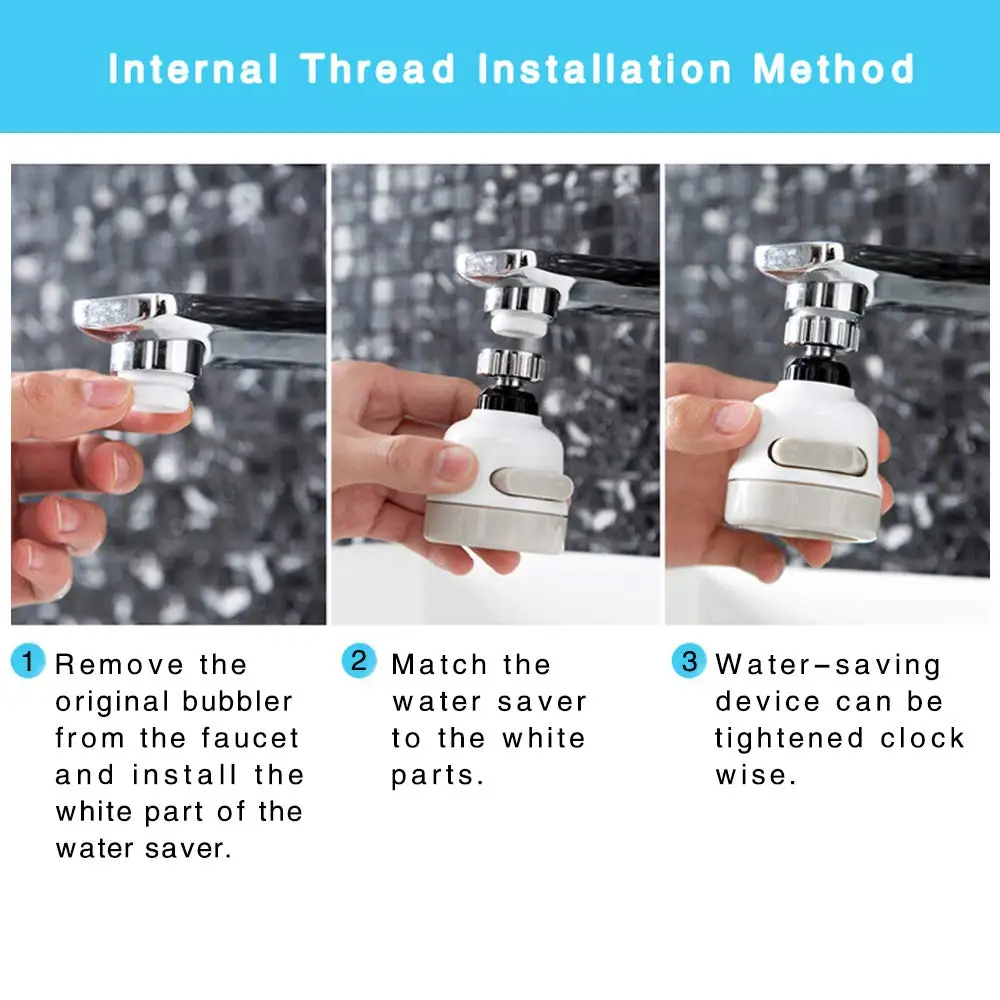 Internal Thread Installation Method

1 Remove the original bubbler from the faucet and install the white part of the water saver.

2 Match the water saver to the white parts.

3 Water-saving device can be tightened clock wise.