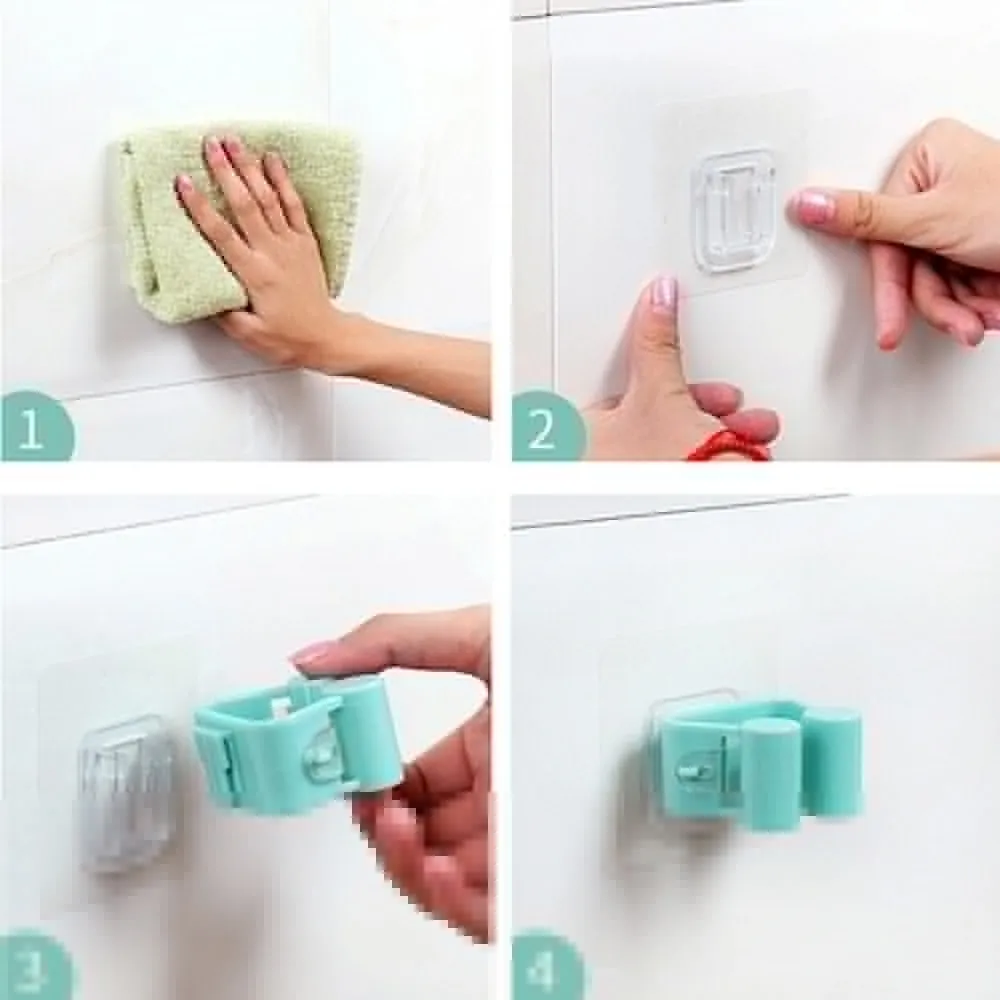 1

2

3

4