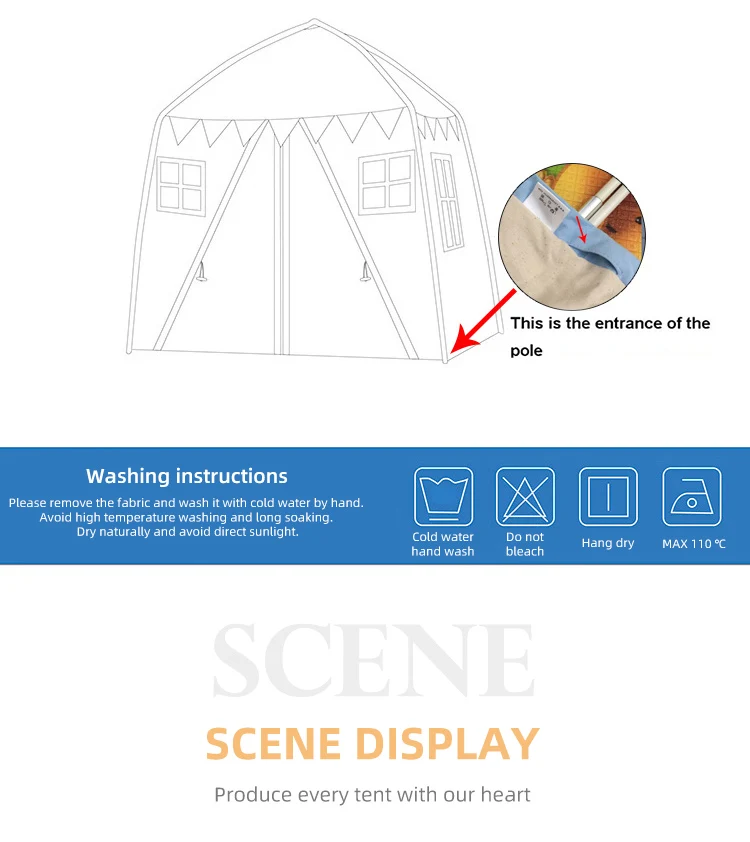 This is the entrance of the pole

Washing instructions

Please remove the fabric and wash it with cold water by hand.
Avoid high temperature washing and long soaking.
Dry naturally and avoid direct sunlight.

Cold water hand wash

Do not bleach

Hang dry

MAX 110 ℃

SCENE

SCENE DISPLAY

Produce every tent with our heart