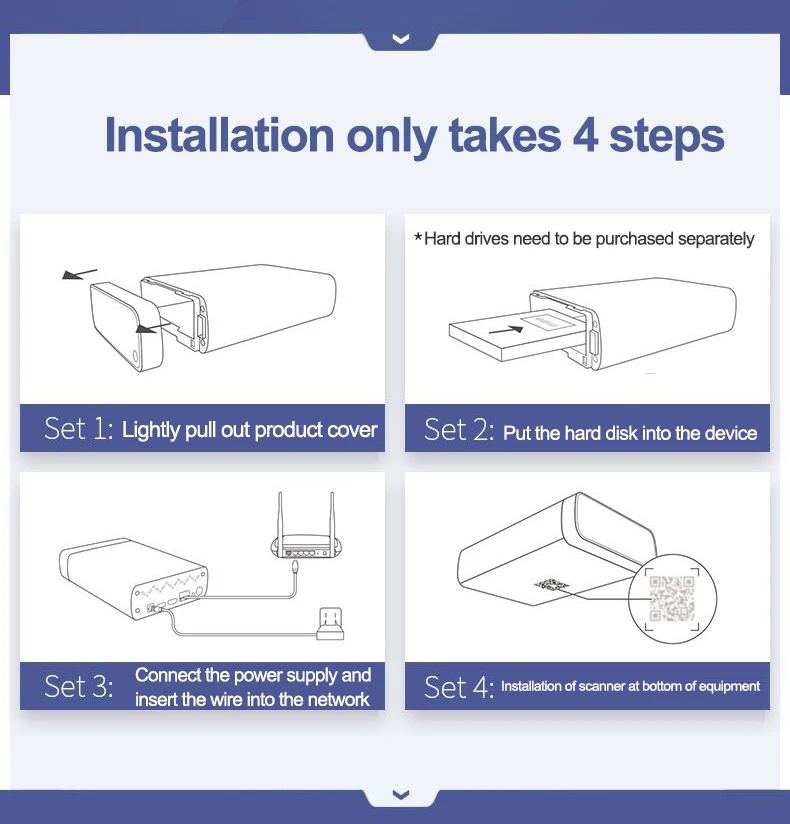 Installation only takes 4 steps

Set 1: Lightly pull out product cover

*Hard drives need to be purchased separately

Set 2: Put the hard disk into the device

Set 3: Connect the power supply and insert the wire into the network

Set 4: Installation of scanner at bottom of equipment