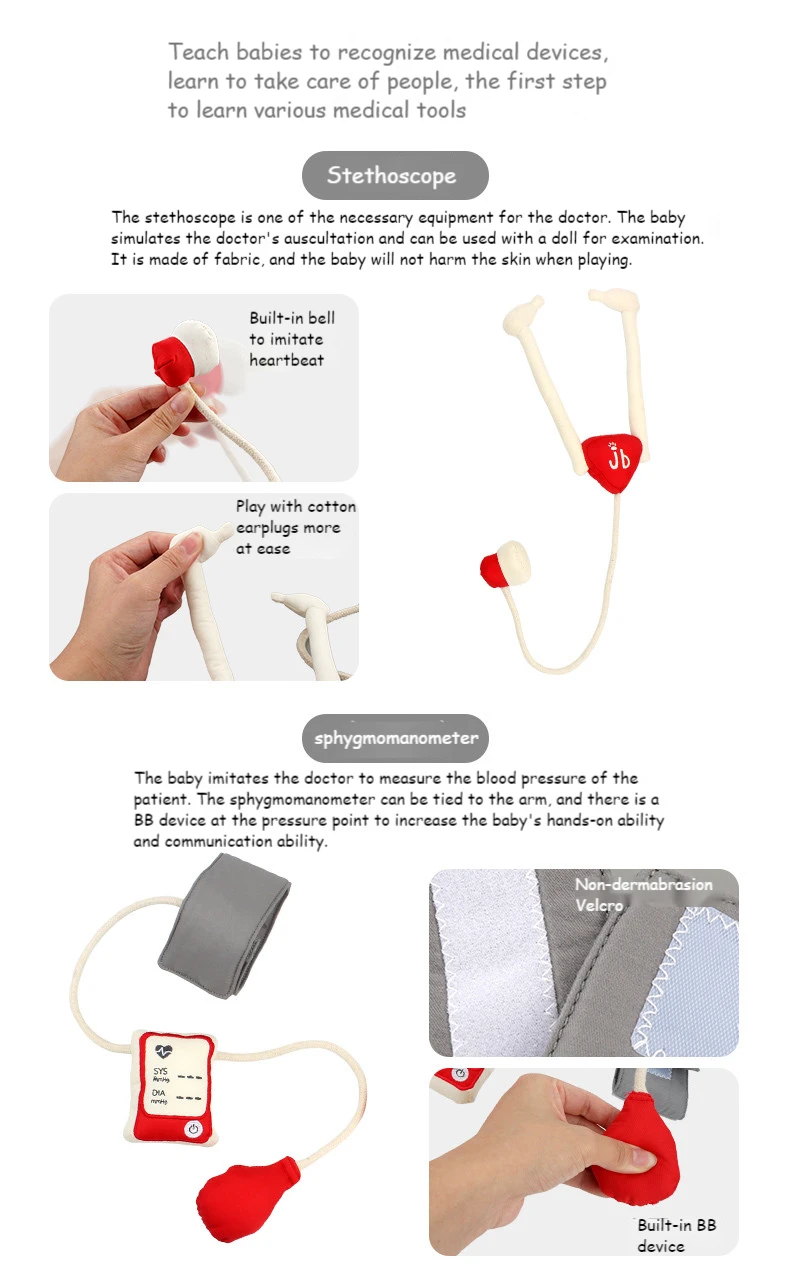 Teach babies to recognize medical devices, learn to take care of people, the first step to learn various medical tools

Stethoscope

The stethoscope is one of the necessary equipment for the doctor. The baby simulates the doctor's auscultation and can be used with a doll for examination. It is made of fabric, and the baby will not harm the skin when playing.

Built-in bell to imitate heartbeat

Play with cotton earplugs more at ease

jb

sphygmomanometer

The baby imitates the doctor to measure the blood pressure of the patient. The sphygmomanometer can be tied to the arm, and there is a BB device at the pressure point to increase the baby's hands-on ability and communication ability.

SYS mmHg

DIA mmHg

Non-dermabrasion Velcro

Built-in BB device