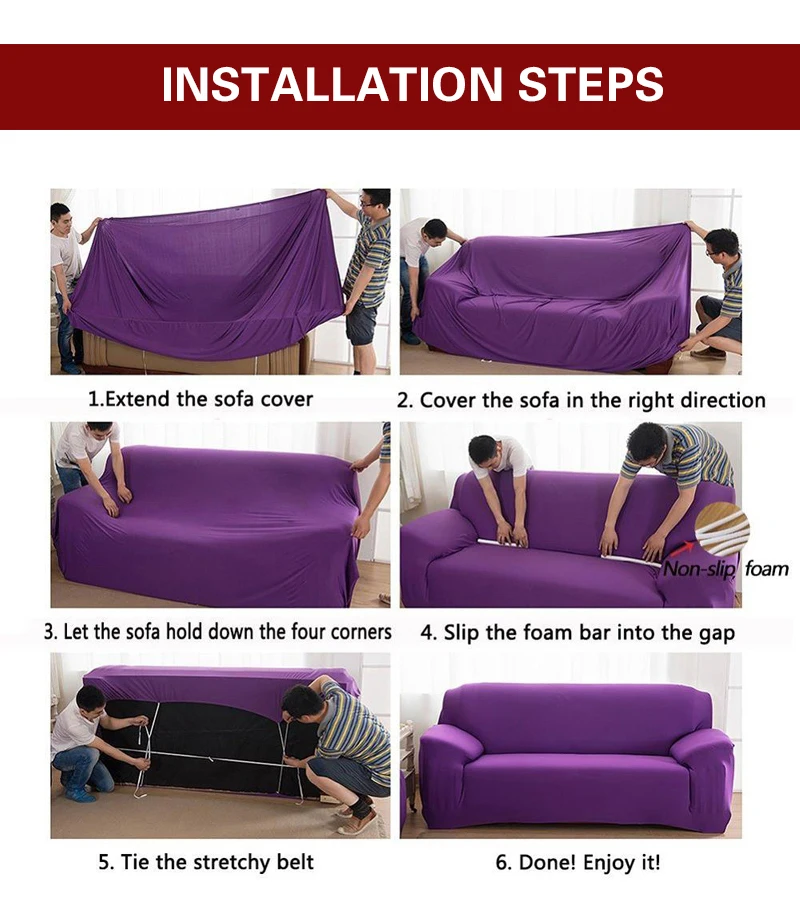 INSTALLATION STEPS

1.Extend the sofa cover

2. Cover the sofa in the right direction

3. Let the sofa hold down the four corners

Non-slip foam

4. Slip the foam bar into the gap

5. Tie the stretchy belt

6. Done! Enjoy it!