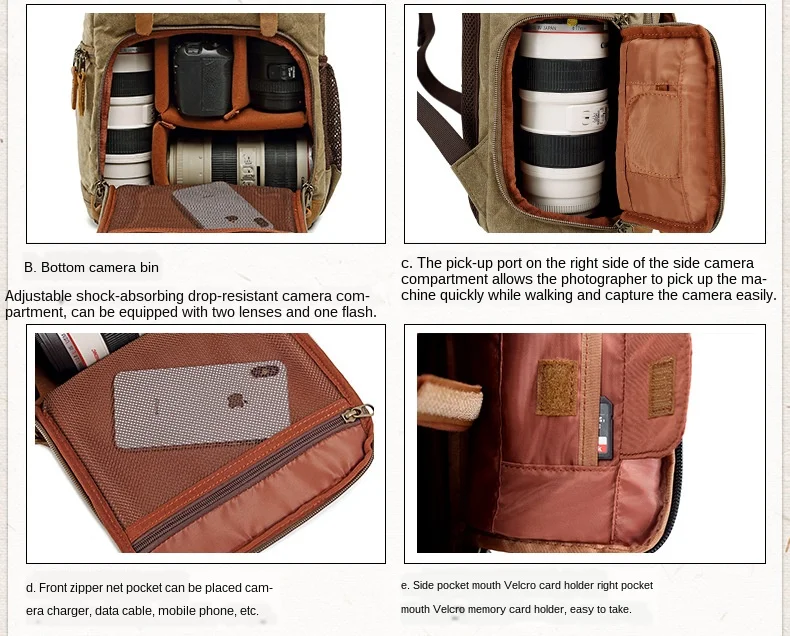 B. Bottom camera bin

Adjustable shock-absorbing drop-resistant camera compartment, can be equipped with two lenses and one flash.

c. The pick-up port on the right side of the side camera compartment allows the photographer to pick up the machine quickly while walking and capture the camera easily.

d. Front zipper net pocket can be placed camera charger, data cable, mobile phone, etc.

e. Side pocket mouth Velcro card holder right pocket mouth Velcro memory card holder, easy to take.