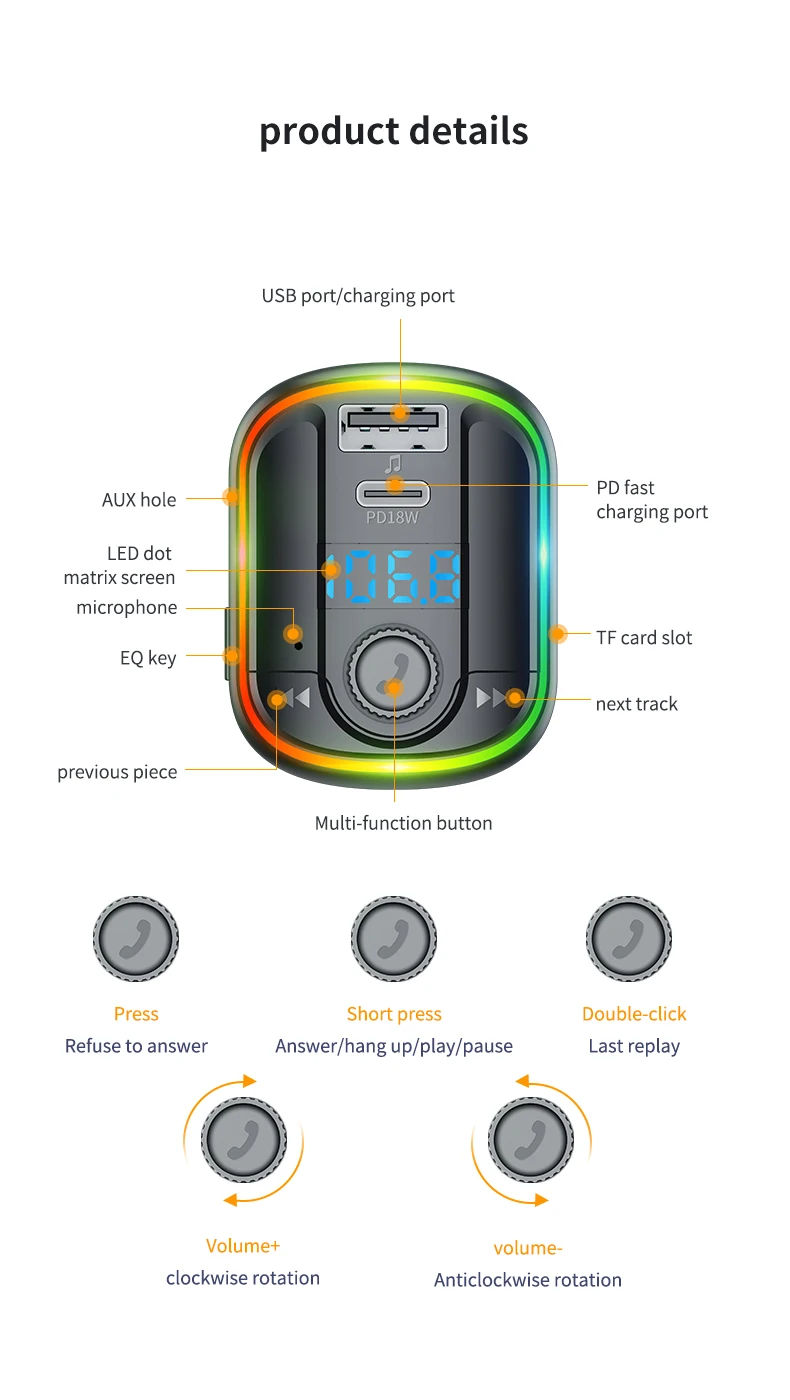 product details

USB port/charging port

AUX hole

LED dot matrix screen

microphone

EQ key

previous piece

PD18W

106.8

PD fast charging port

TF card slot

next track

Multi-function button

Press
Refuse to answer

Short press
Answer/hang up/play/pause

Double-click
Last replay

Volume+
clockwise rotation

volume-
Anticlockwise rotation