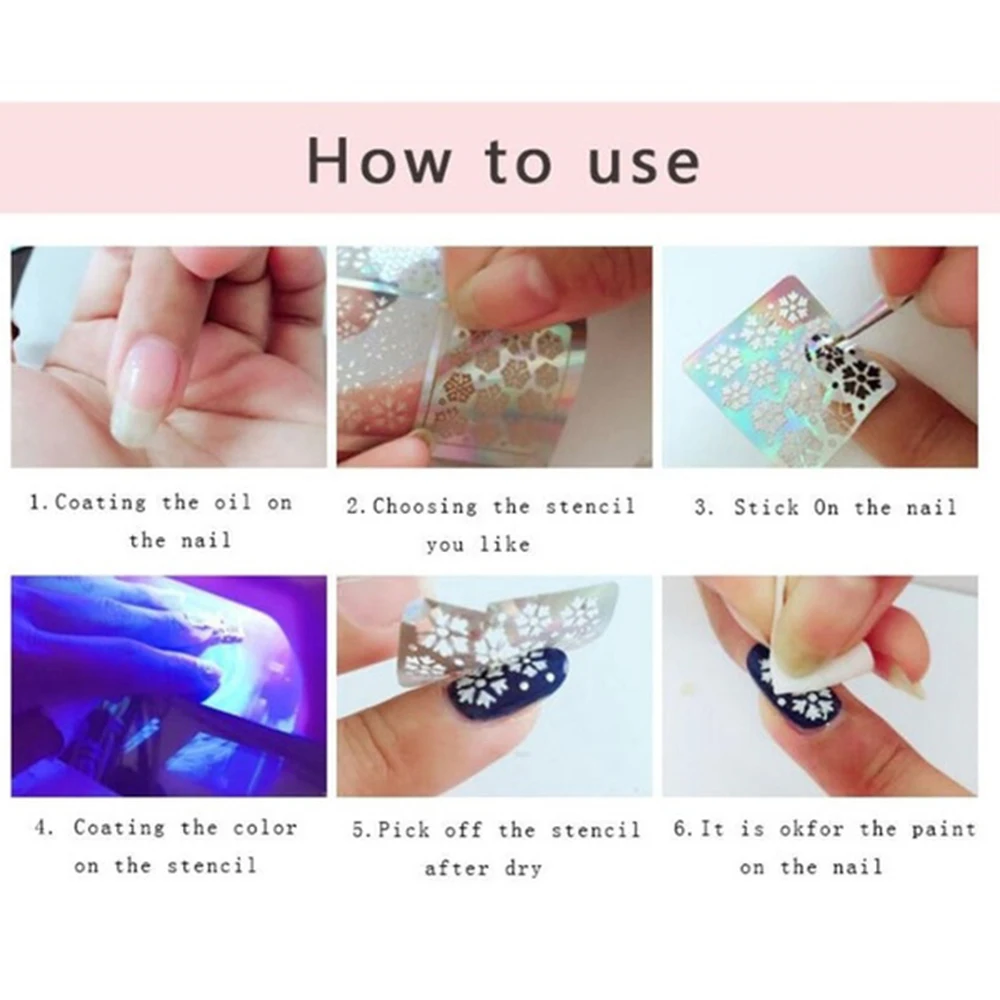 How to use

1. Coating the oil on the nail

2. Choosing the stencil you like

3. Stick On the nail

4. Coating the color on the stencil

5. Pick off the stencil after dry

6. It is okfor the paint on the nail