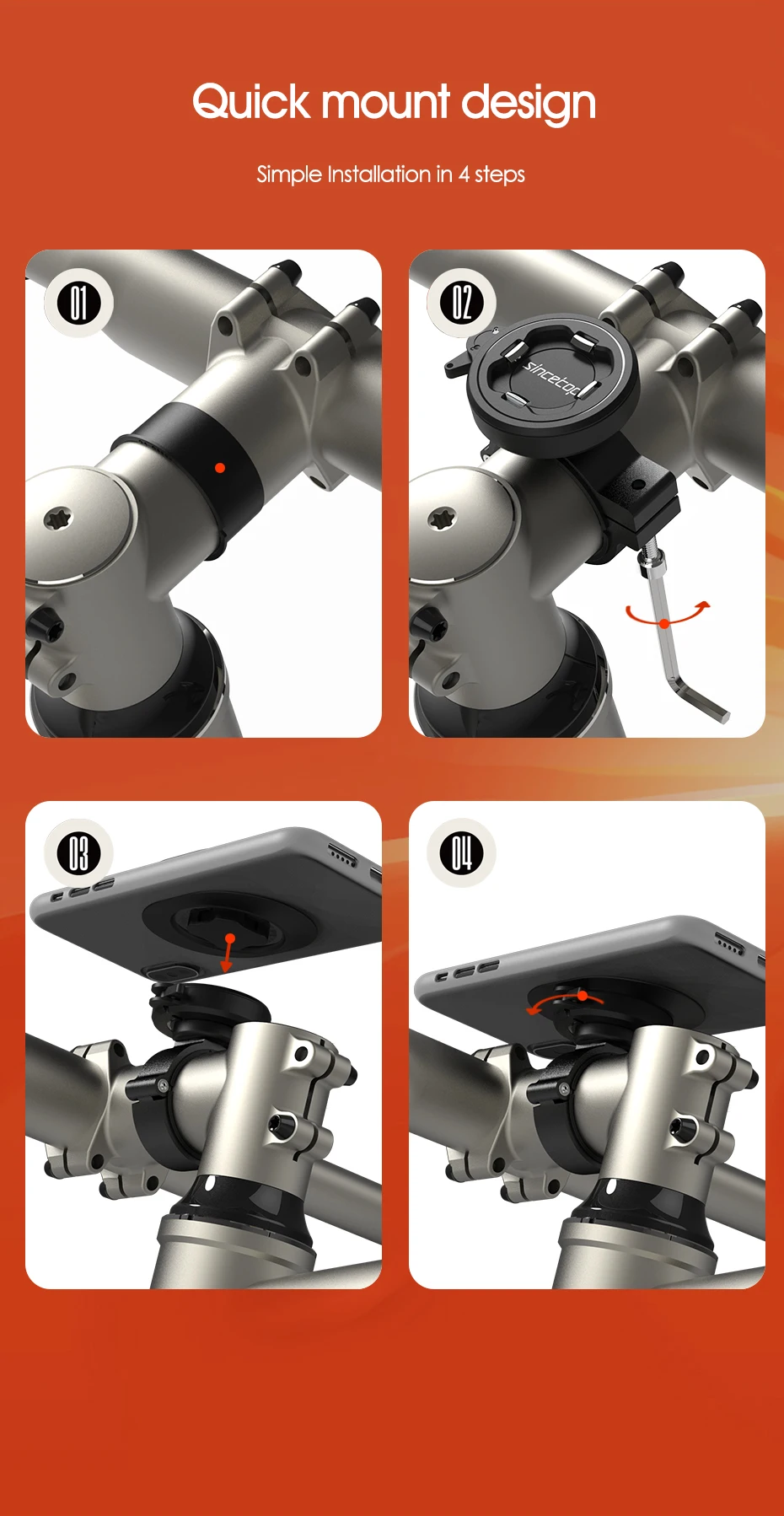 Quick mount design

Simple Installation in 4 steps

01

02

sincetop

03

04