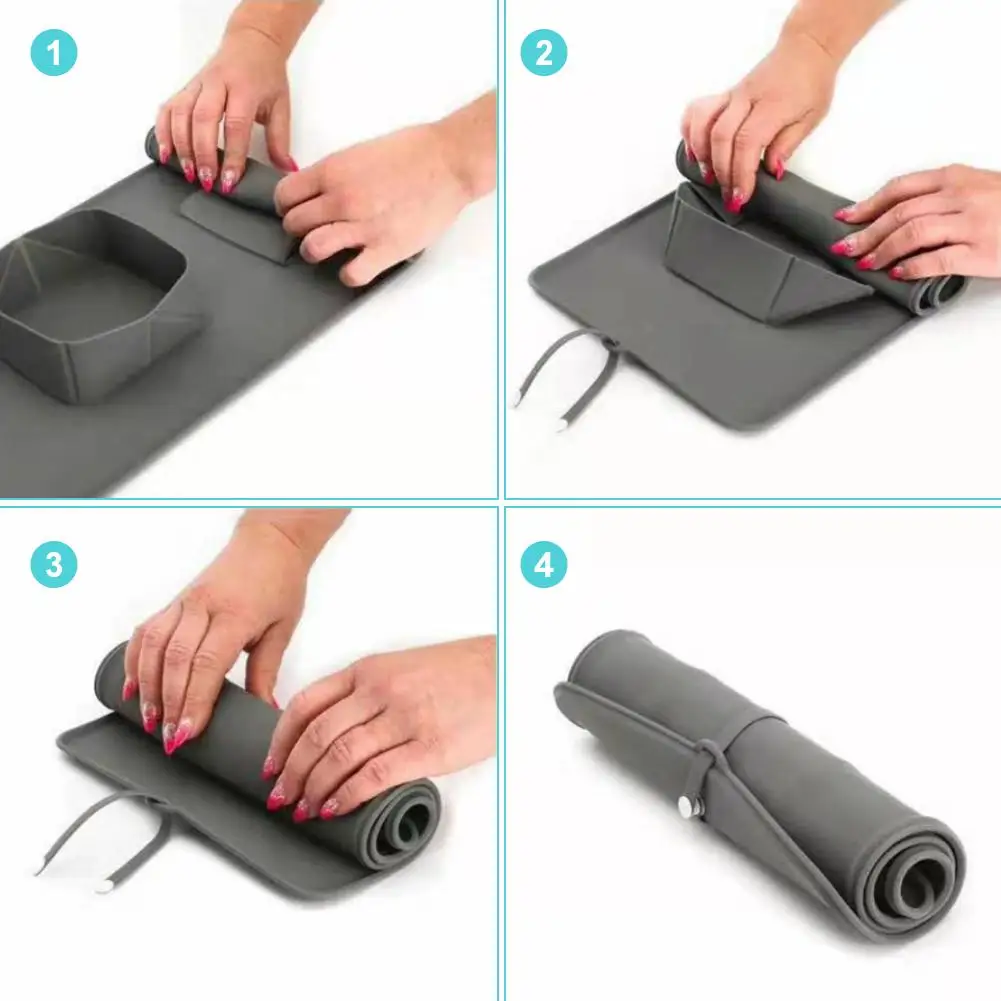 1

2

3

4