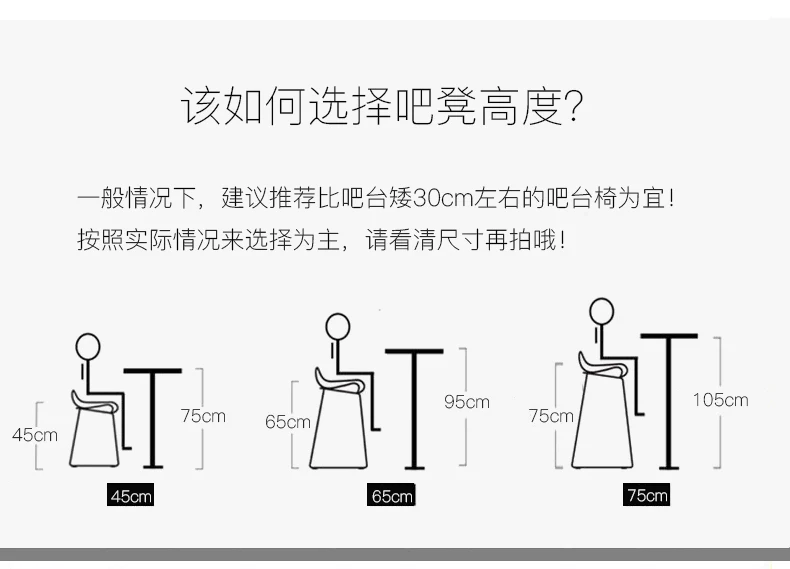 该如何选择吧凳高度?

一般情况下，建议推荐比吧台矮30cm左右的吧台椅为宜!
按照实际情况来选择为主，请看清尺寸再拍哦!

45cm
75cm
45cm

65cm
95cm
65cm

75cm
105cm
75cm